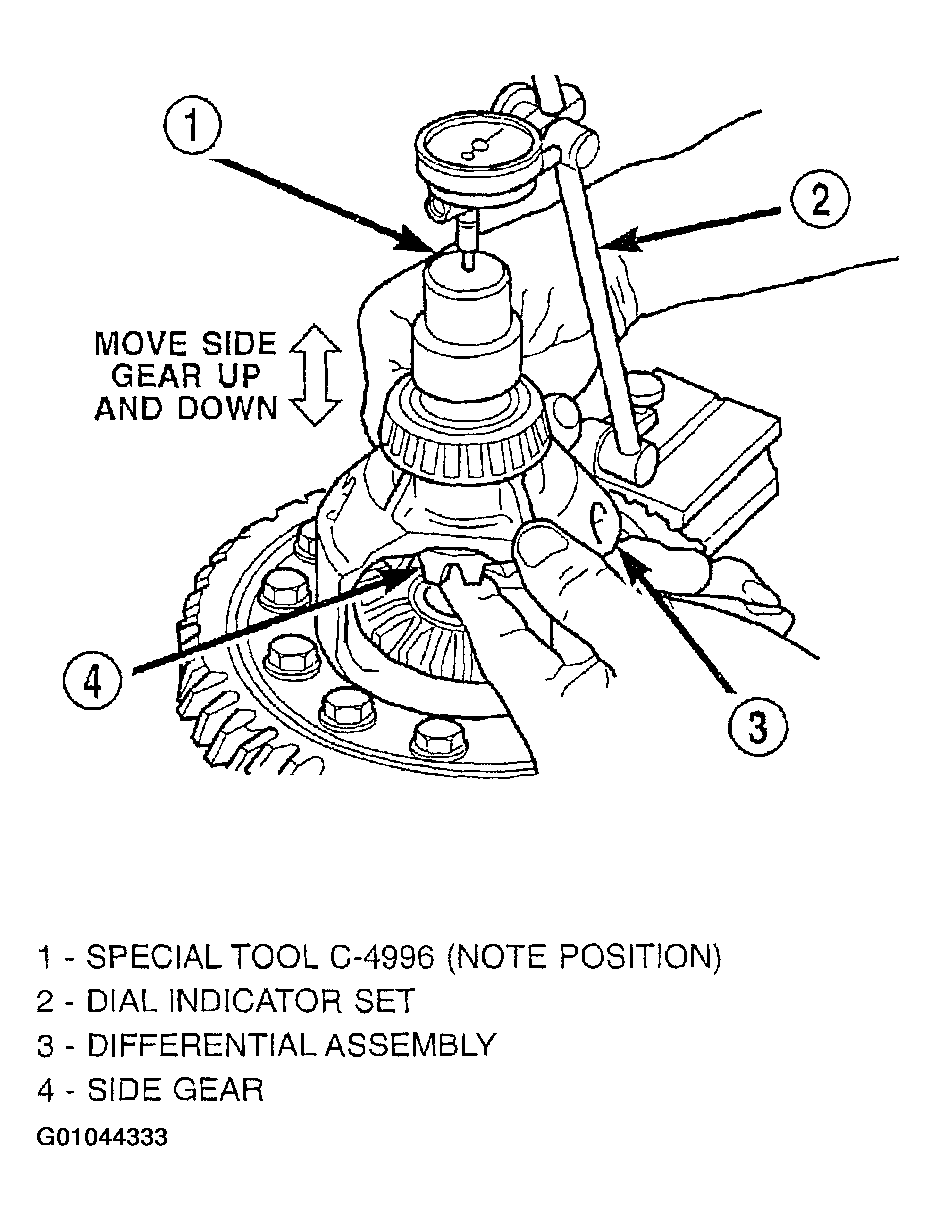 1

2

MOVE SIDE GEAR UP AND DOWN

4

3

1 - SPECIAL TOOL C-4996 (NOTE POSITION)
2 - DIAL INDICATOR SET
3 - DIFFERENTIAL ASSEMBLY
4 - SIDE GEAR
G01044333