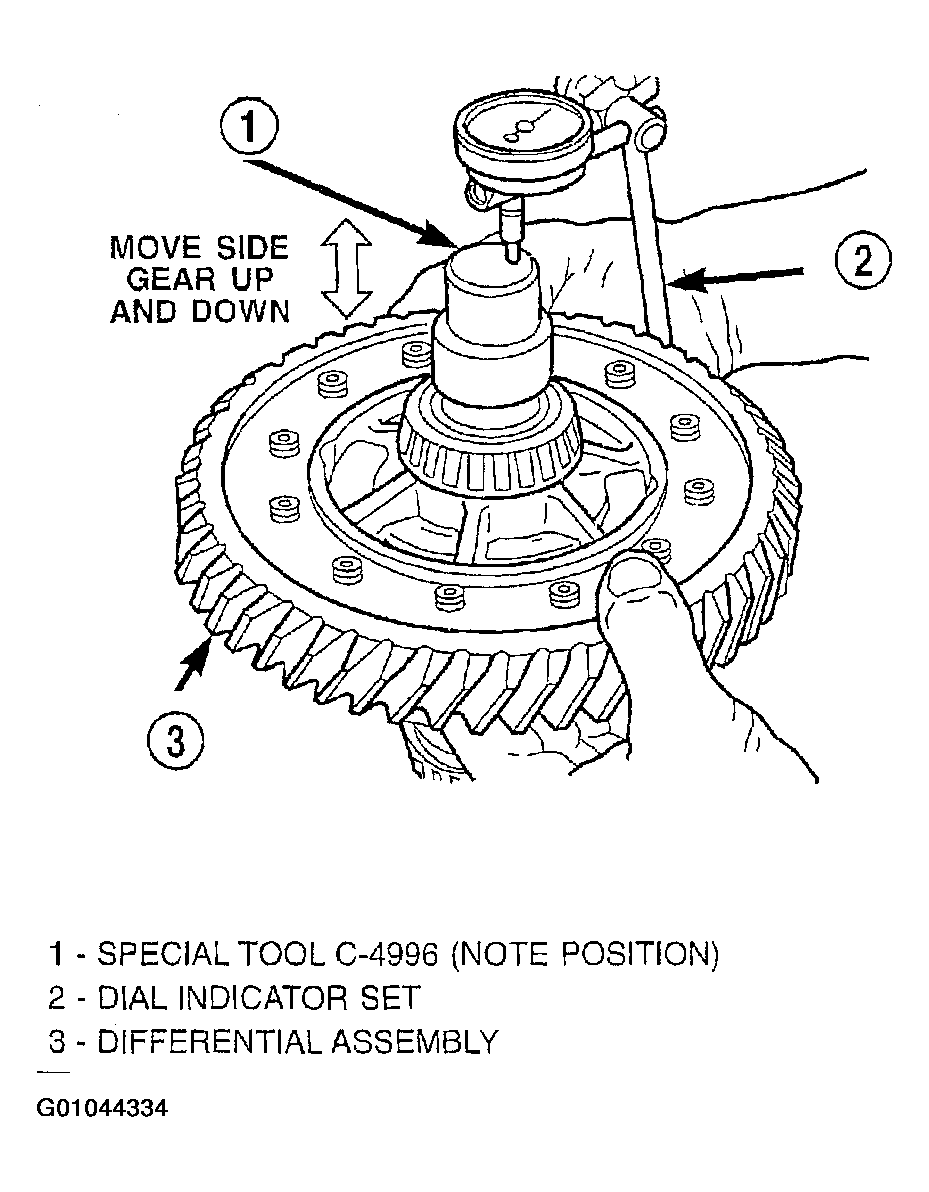 1

MOVE SIDE GEAR UP AND DOWN

2

3

1 - SPECIAL TOOL C-4996 (NOTE POSITION)
2 - DIAL INDICATOR SET
3 - DIFFERENTIAL ASSEMBLY

G01044334