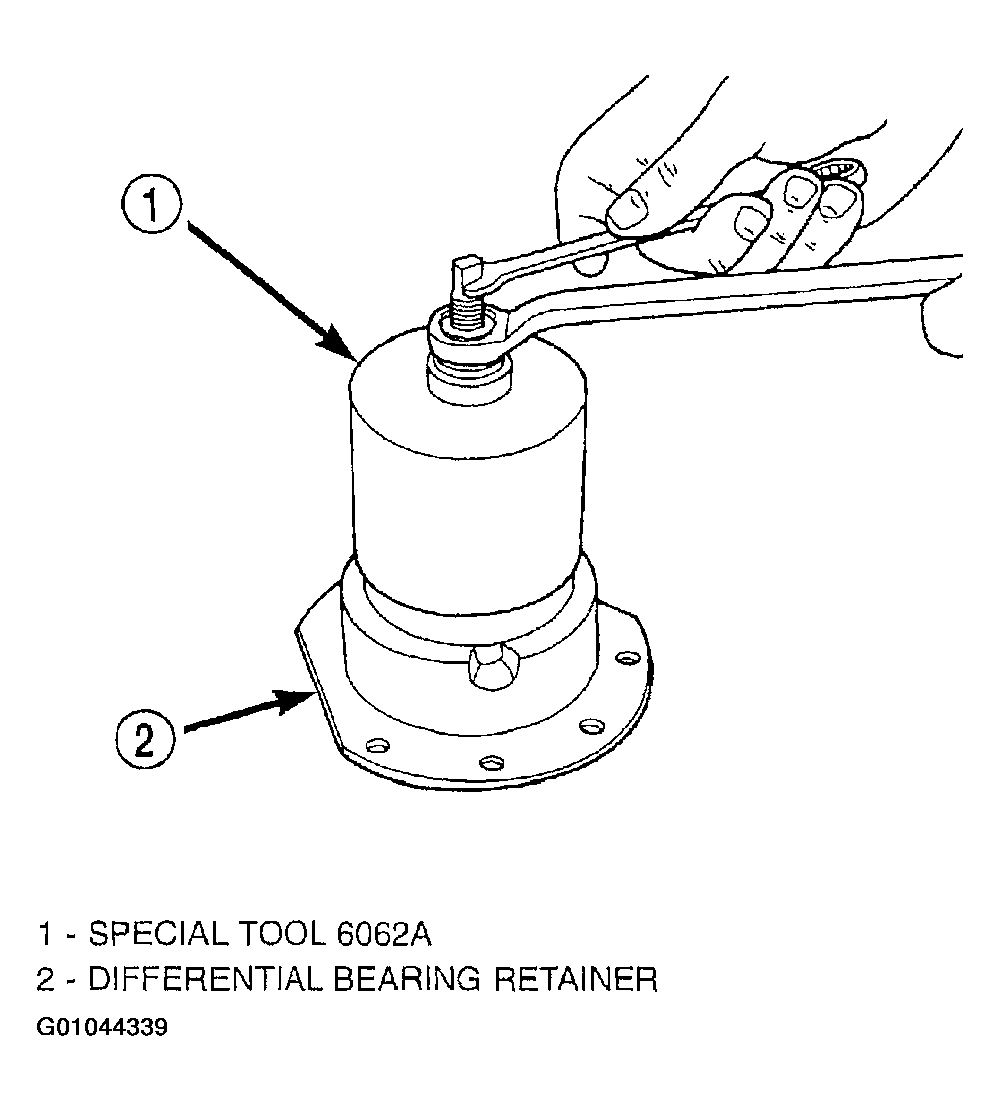 1

2

1 - SPECIAL TOOL 6062A
2 - DIFFERENTIAL BEARING RETAINER
G01044339