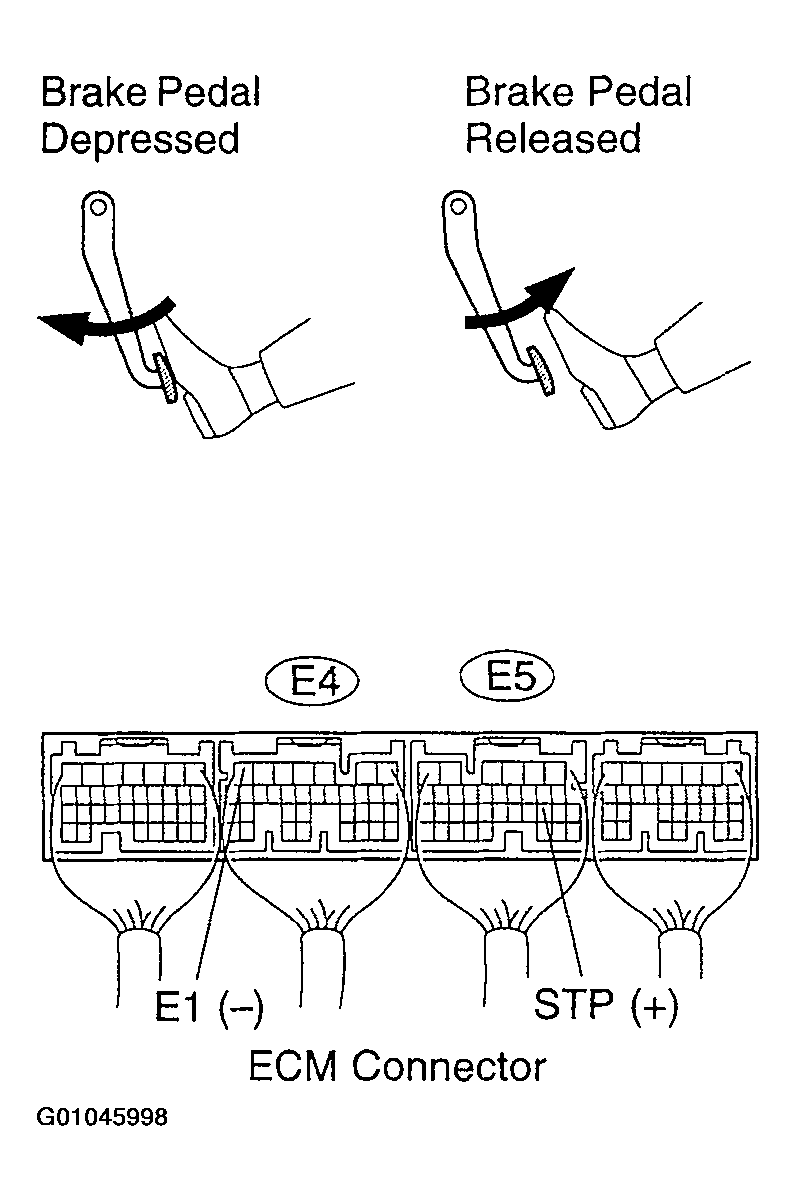 Brake Pedal Depressed

Brake Pedal Released

E4

E5

E1 (–)

STP (+)

ECM Connector

G01045998