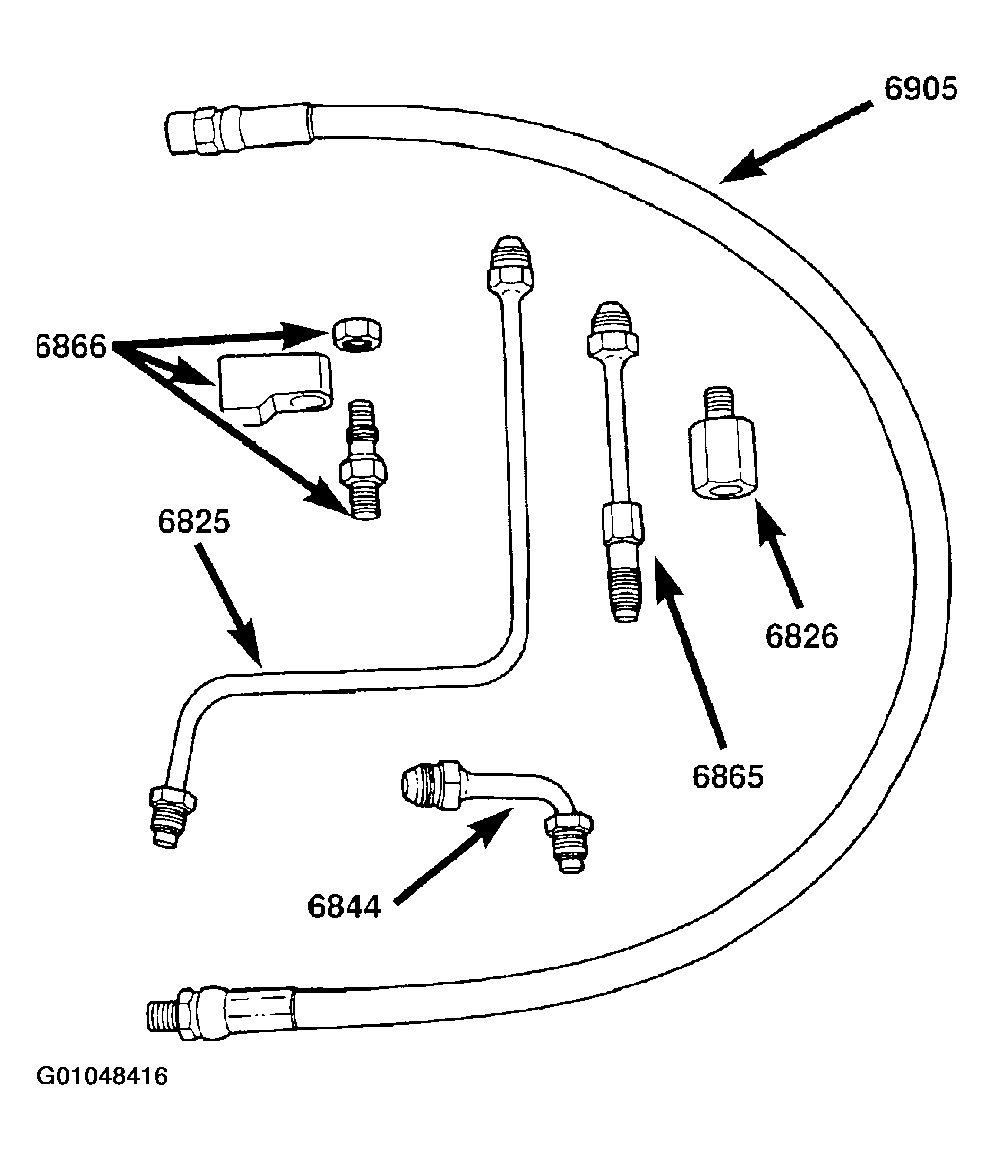 6905

6866

6825

6826

6865

6844

G01048416