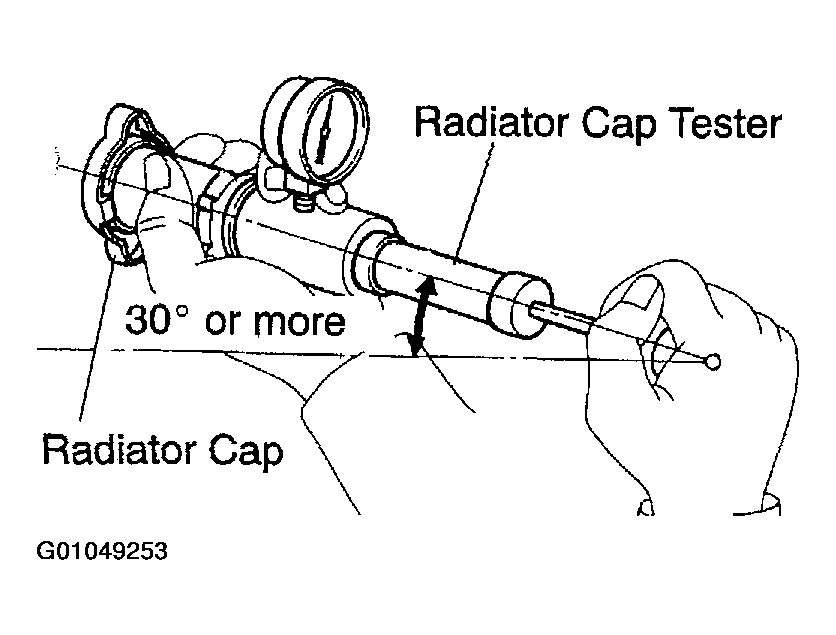 Radiator Cap Tester

30° or more

Radiator Cap

G01049253