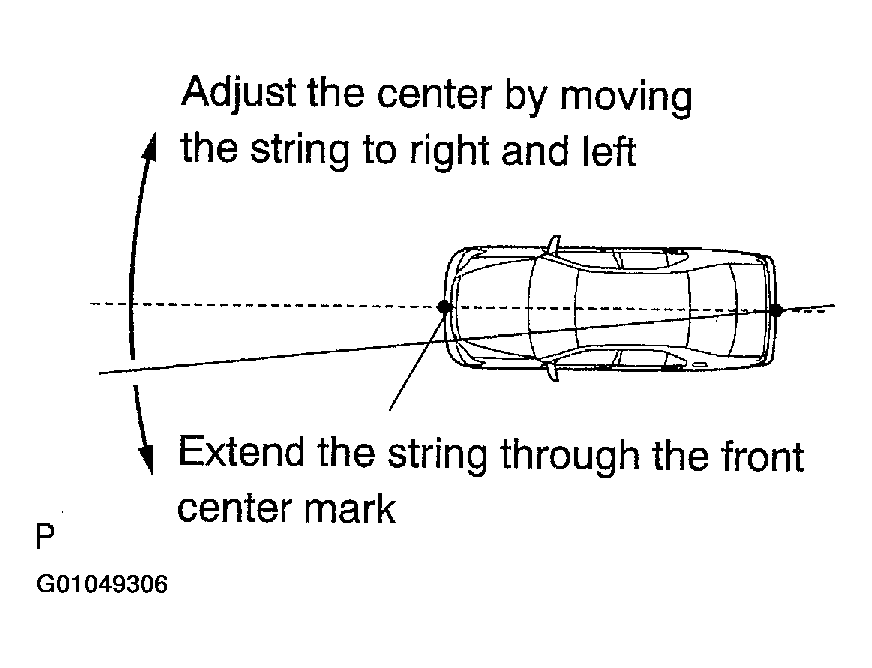 Adjust the center by moving the string to right and left

Extend the string through the front center mark

P

G01049306