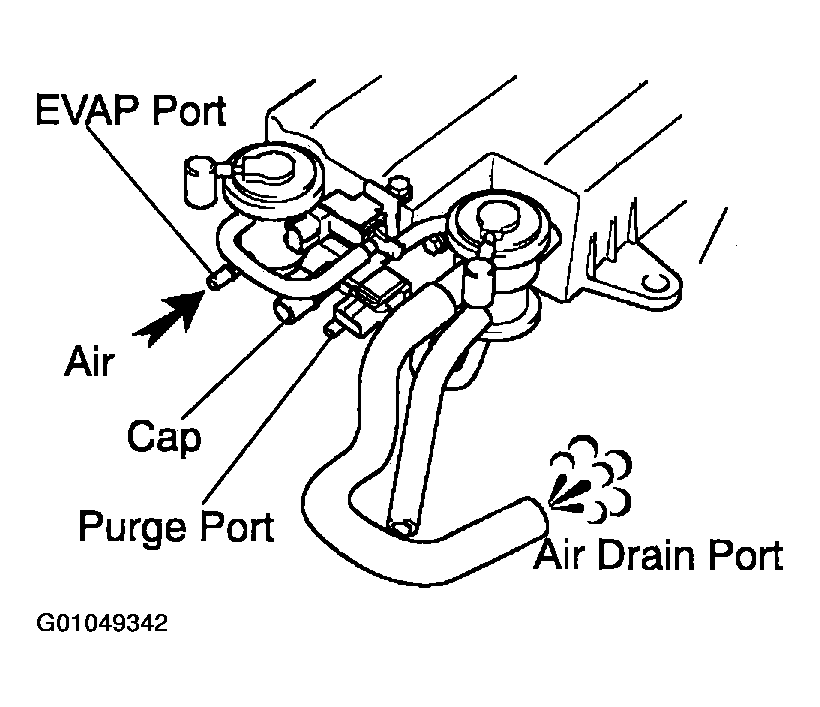 EVAP Port
Air
Cap
Purge Port
Air Drain Port
G01049342