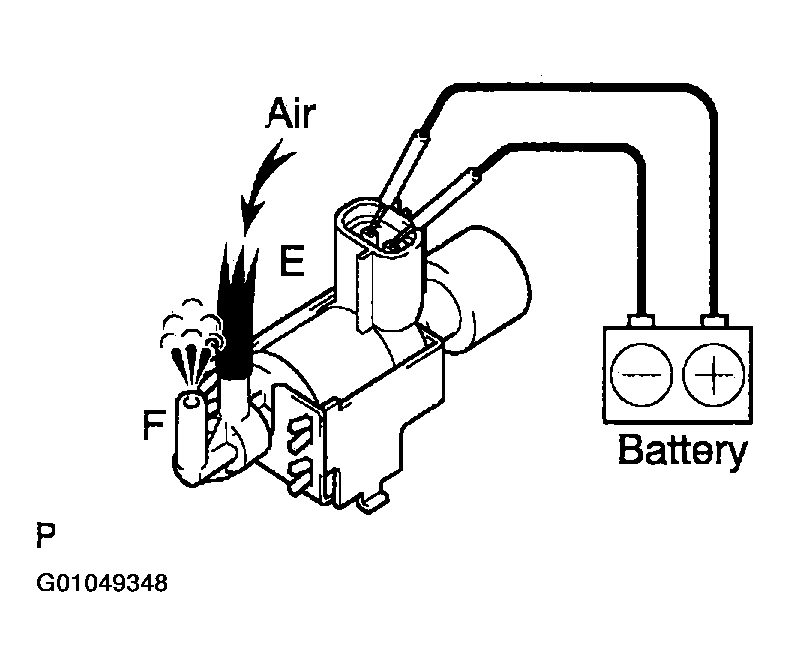 Air
E
F
Battery
P
G01049348