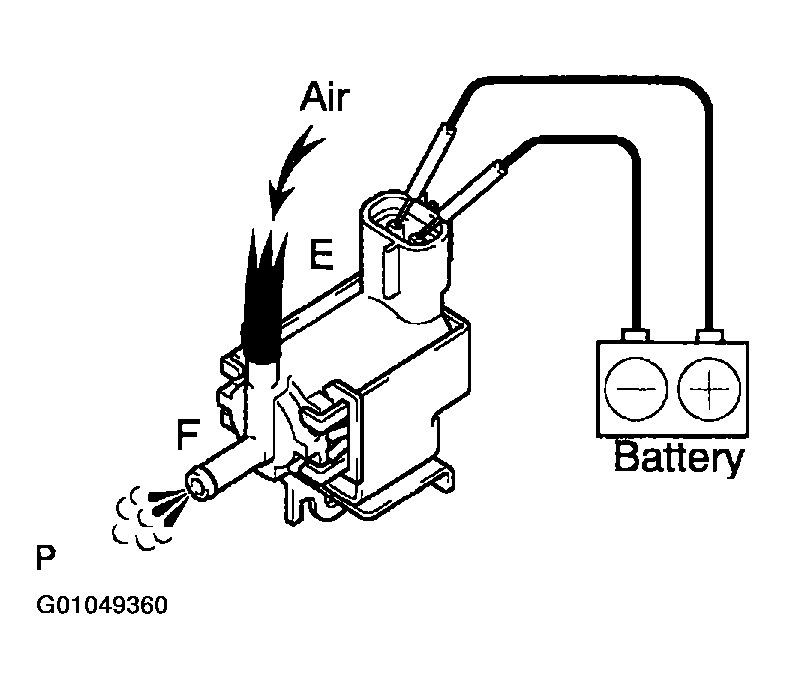 Air

E

F

Battery

P

G01049360