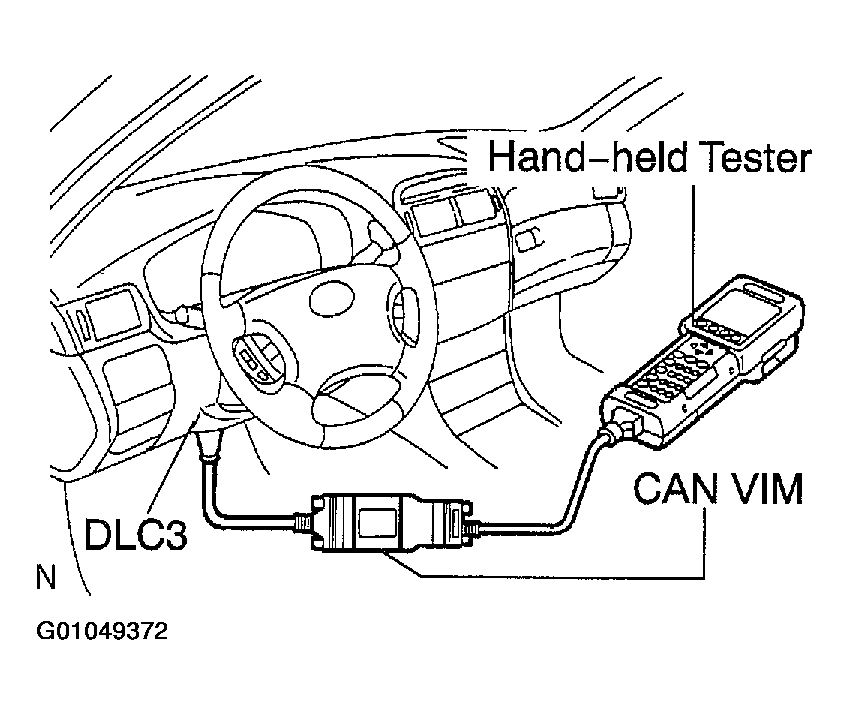 Hand-held Tester

CAN VIM

DLC3

N

G01049372