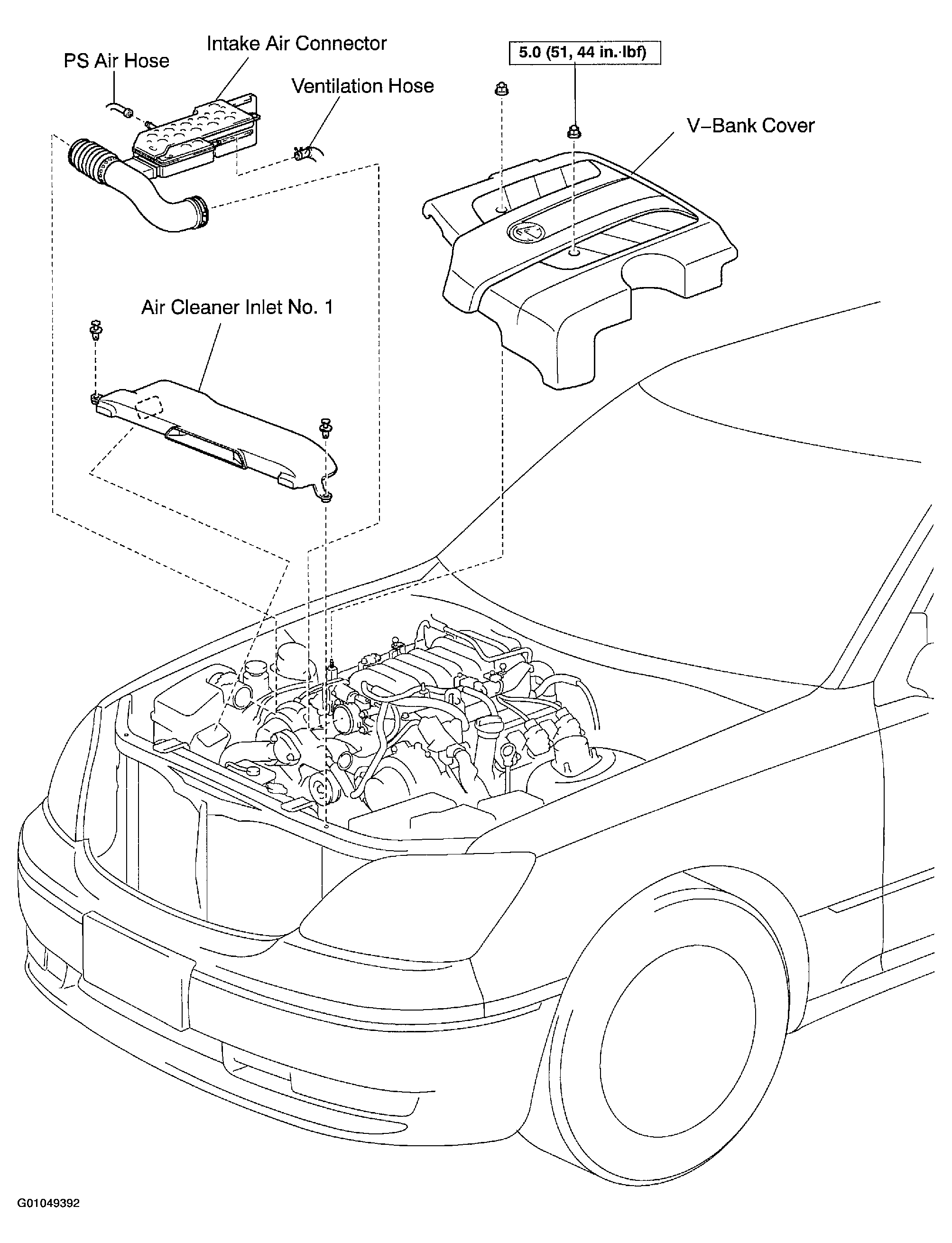 Intake Air Connector
PS Air Hose
Ventilation Hose
5.0 (51, 44 in.·lbf)
V–Bank Cover
Air Cleaner Inlet No. 1
G01049392