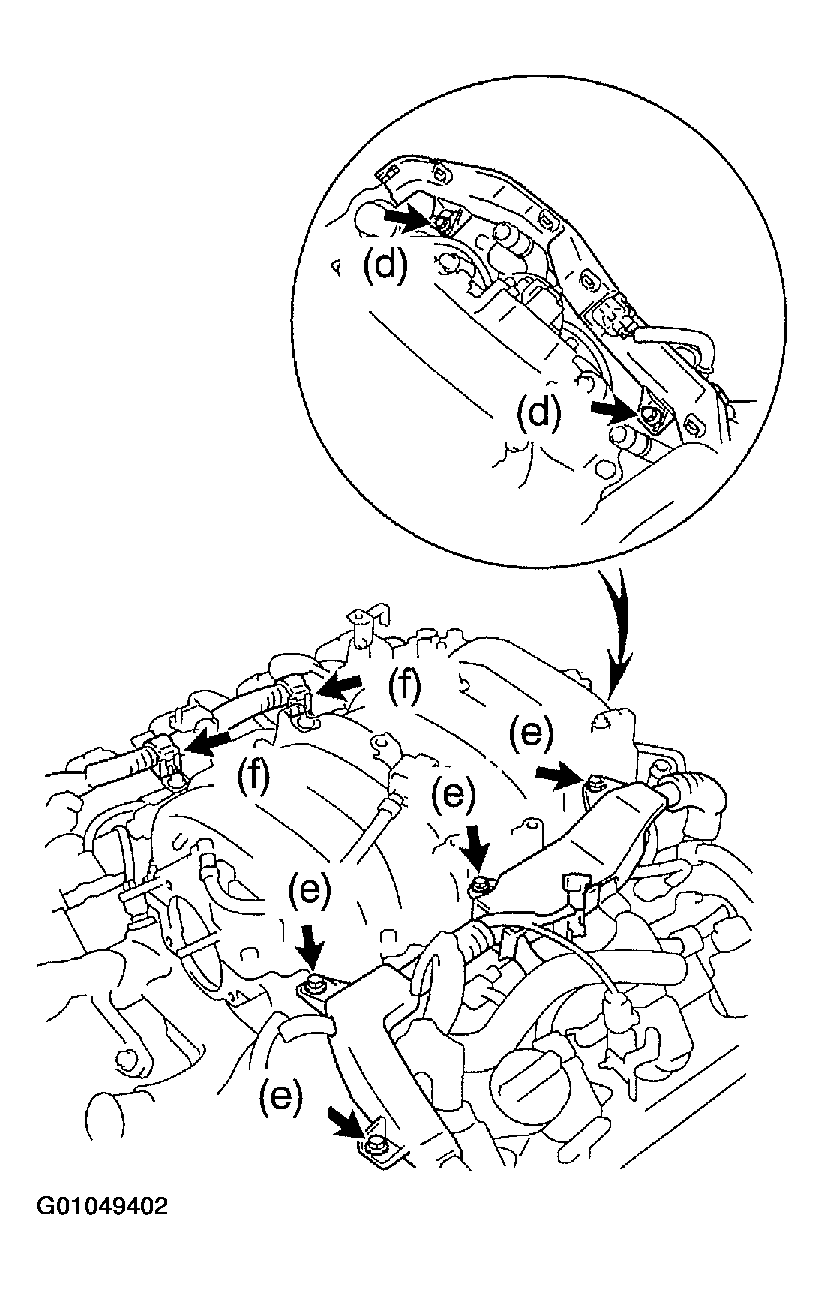 (d)
(d)
(f)
(e)
(f)
(e)
(e)
(e)
G01049402