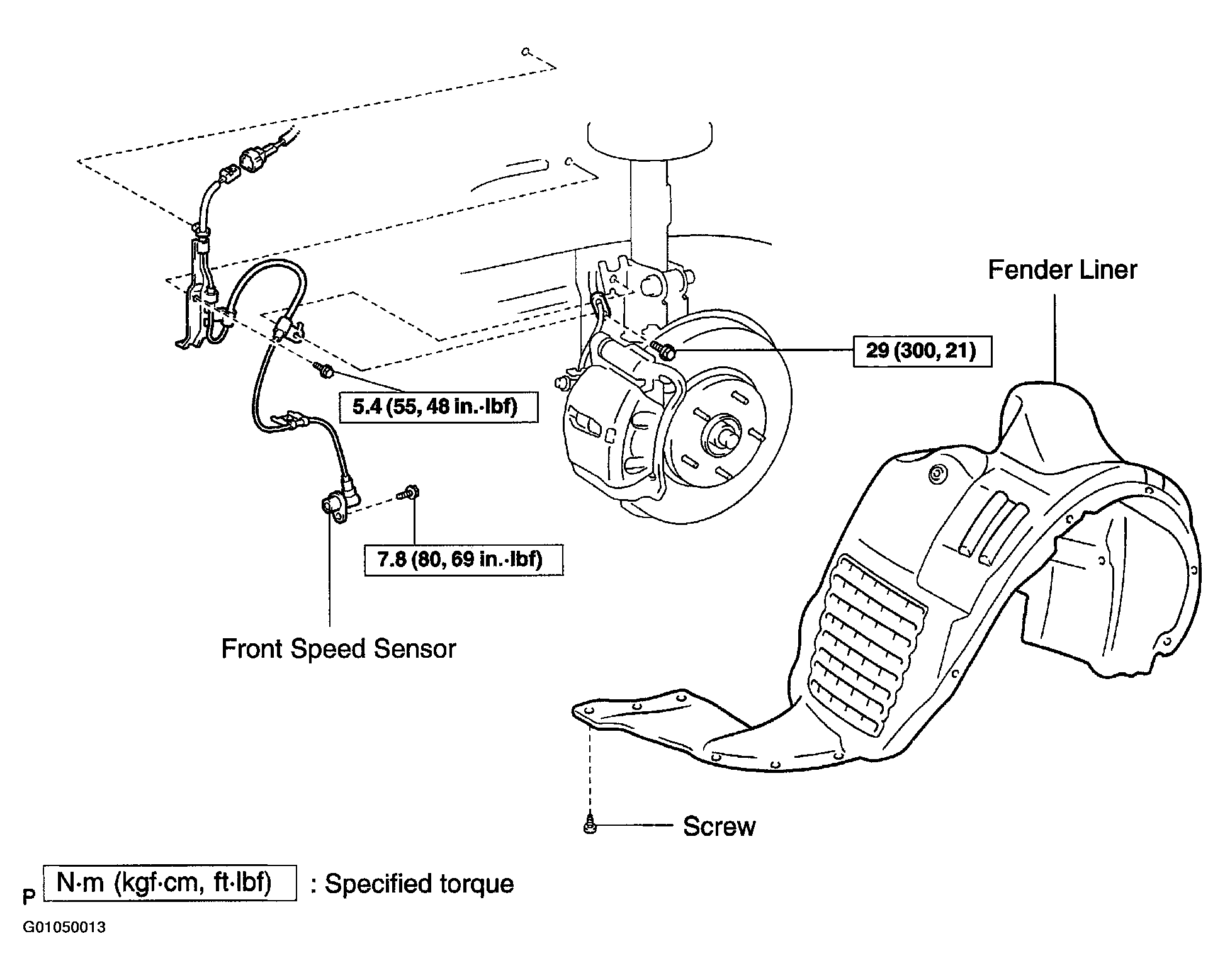 Fender Liner

29 (300, 21)

5.4 (55, 48 in.·lbf)

7.8 (80, 69 in.·lbf)

Front Speed Sensor

Screw

P N·m (kgf·cm, ft·lbf) : Specified torque

G01050013