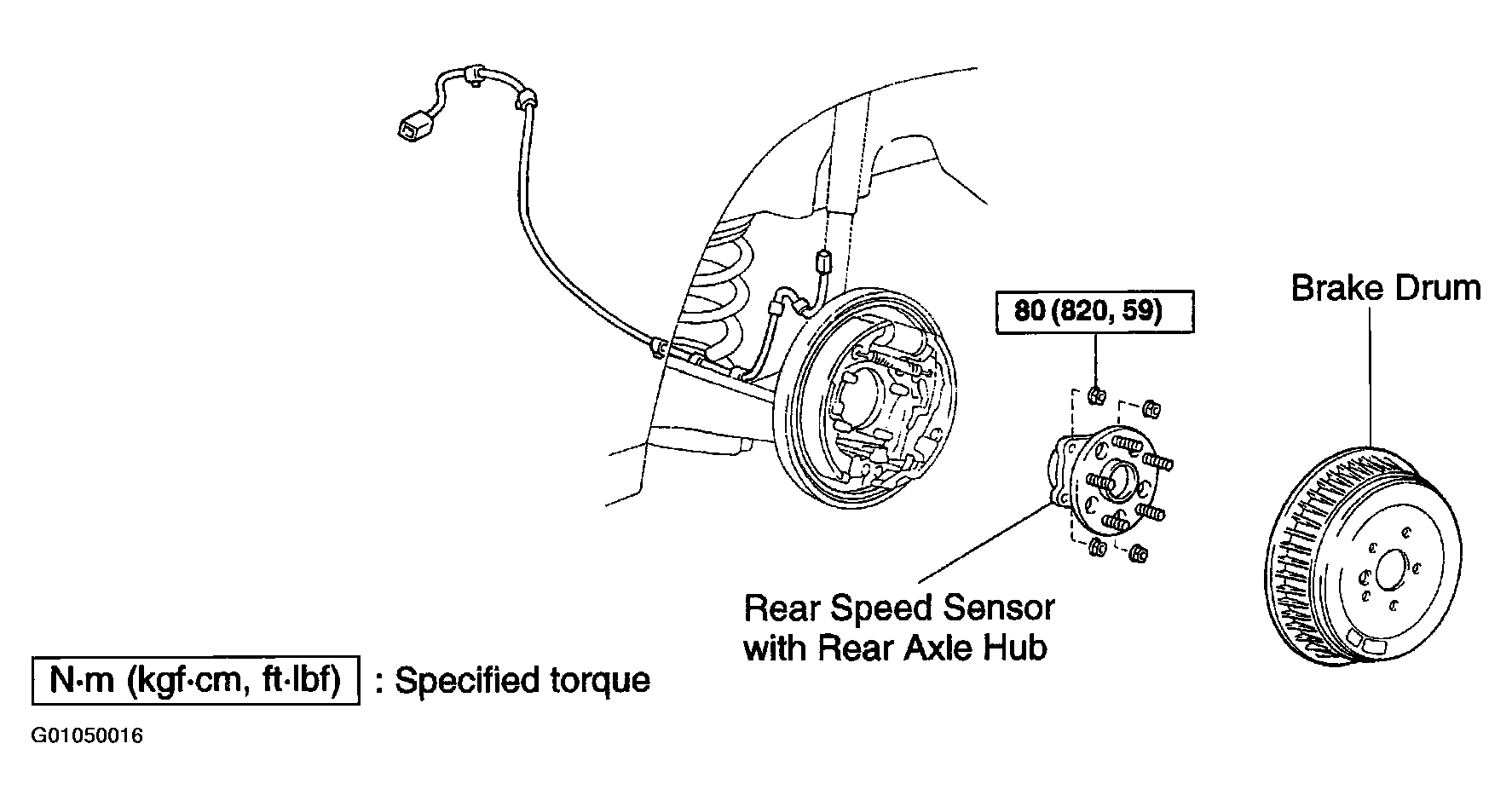 Brake Drum

80 (820, 59)

Rear Speed Sensor with Rear Axle Hub

N·m (kgf·cm, ft·lbf) : Specified torque

G01050016