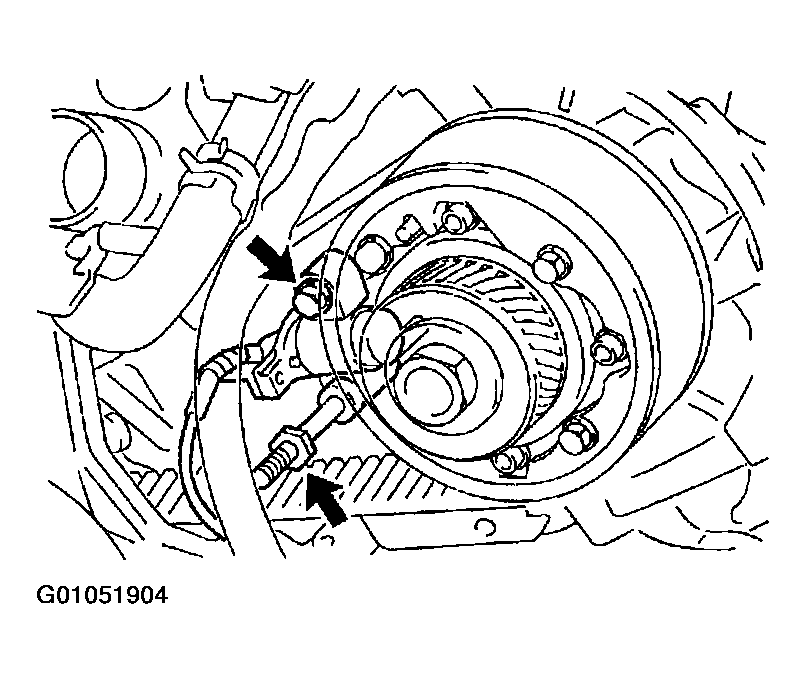 G01051904