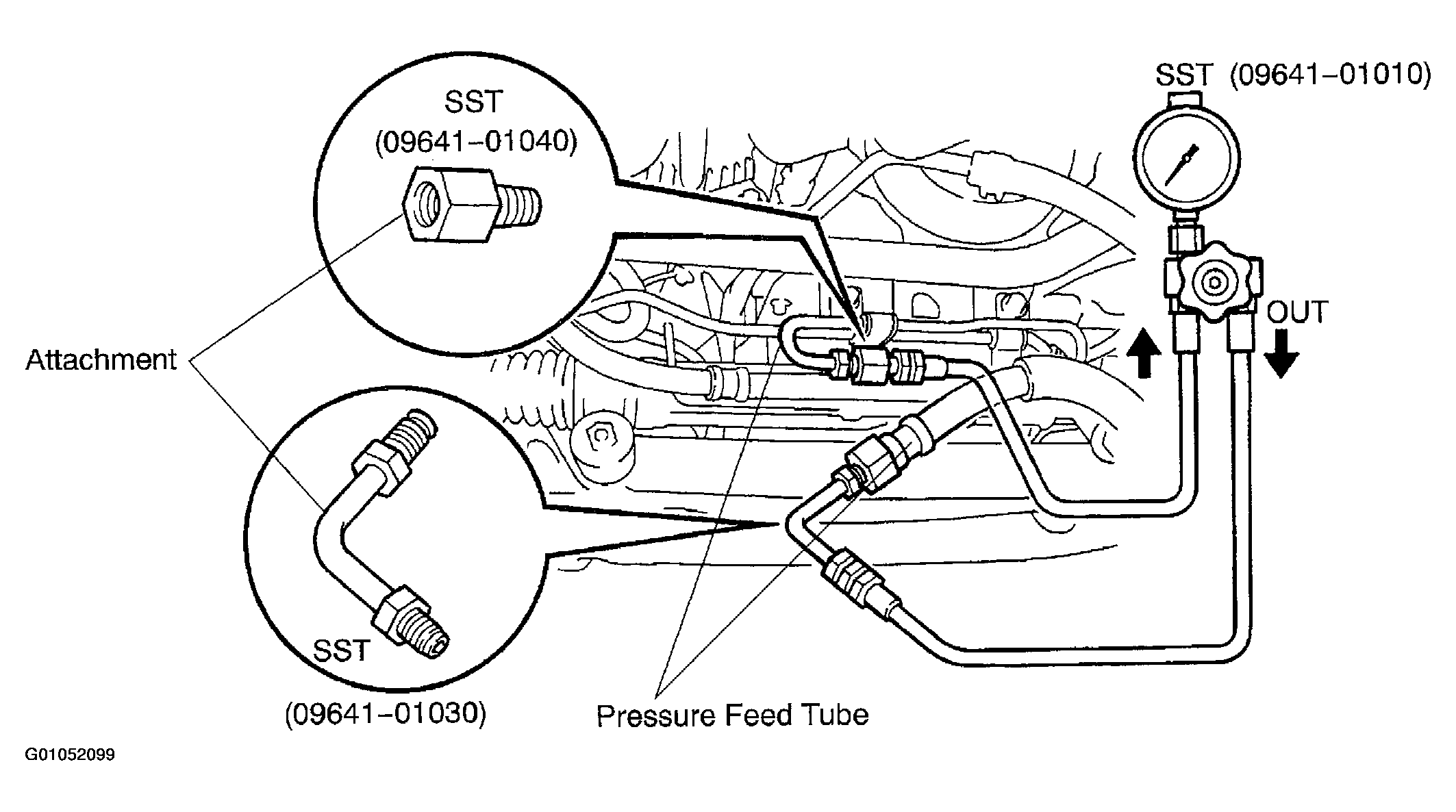 SST (09641–01010)

SST
(09641–01040)

OUT

Attachment

SST

(09641–01030)

Pressure Feed Tube

G01052099