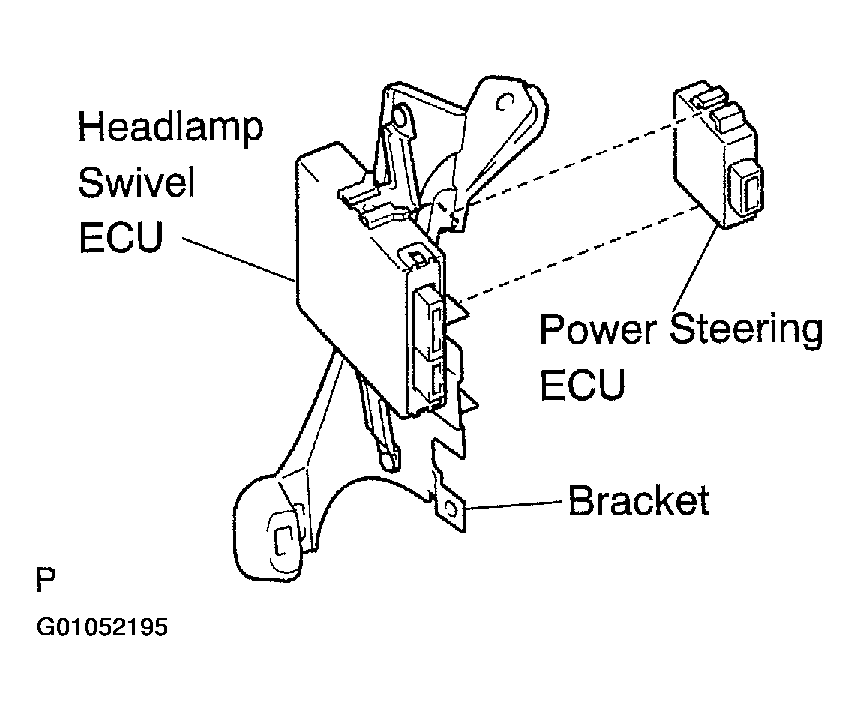 Headlamp Swivel ECU

Power Steering ECU

Bracket

P

G01052195