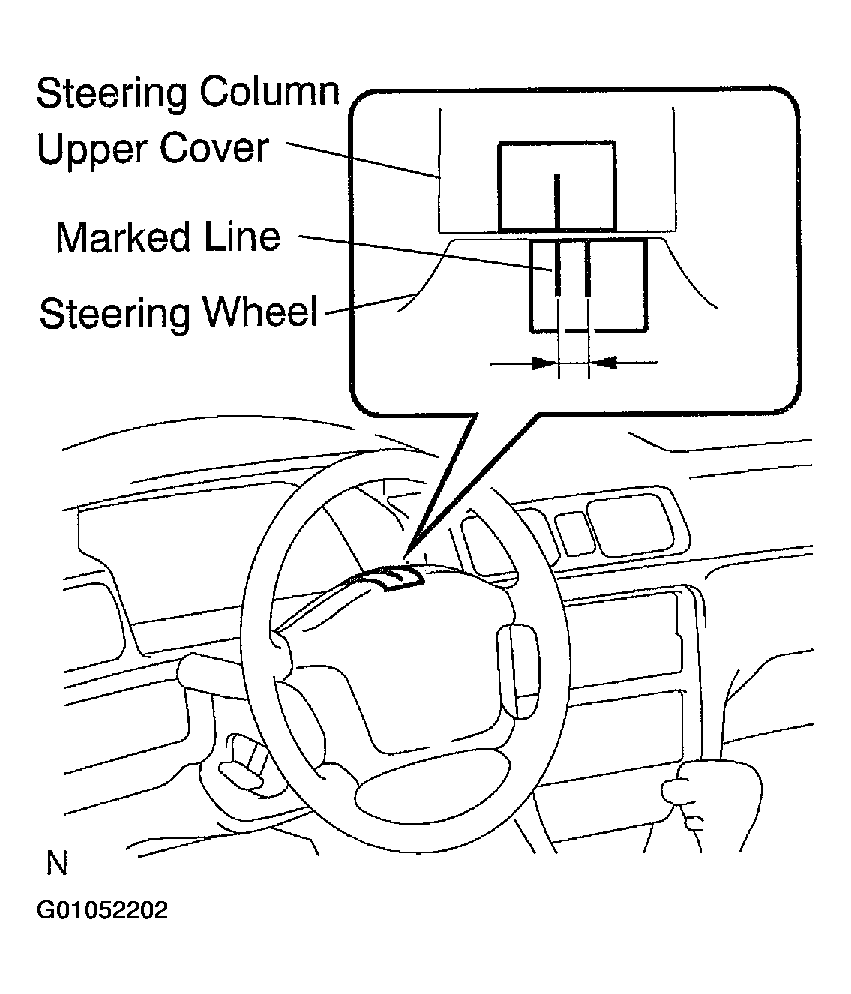 Steering Column Upper Cover

Marked Line

Steering Wheel

N

G01052202