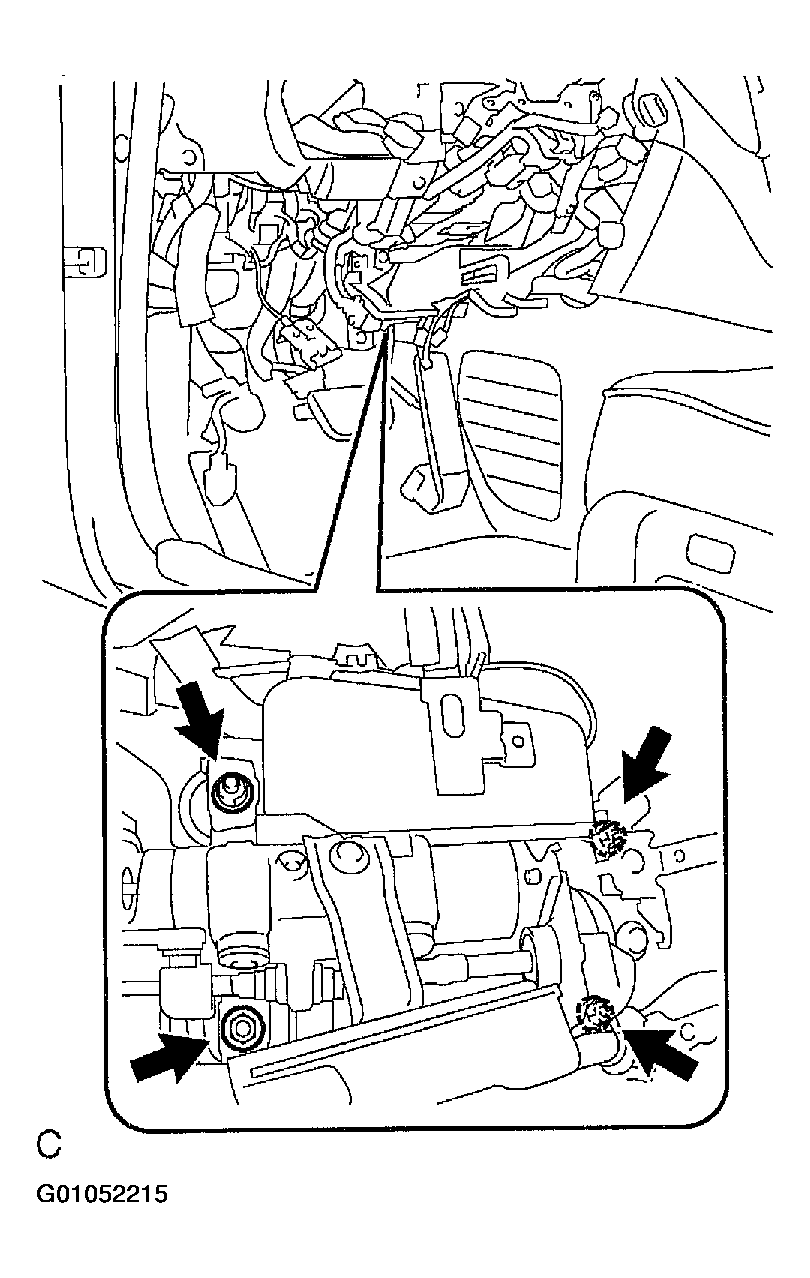 C
G01052215