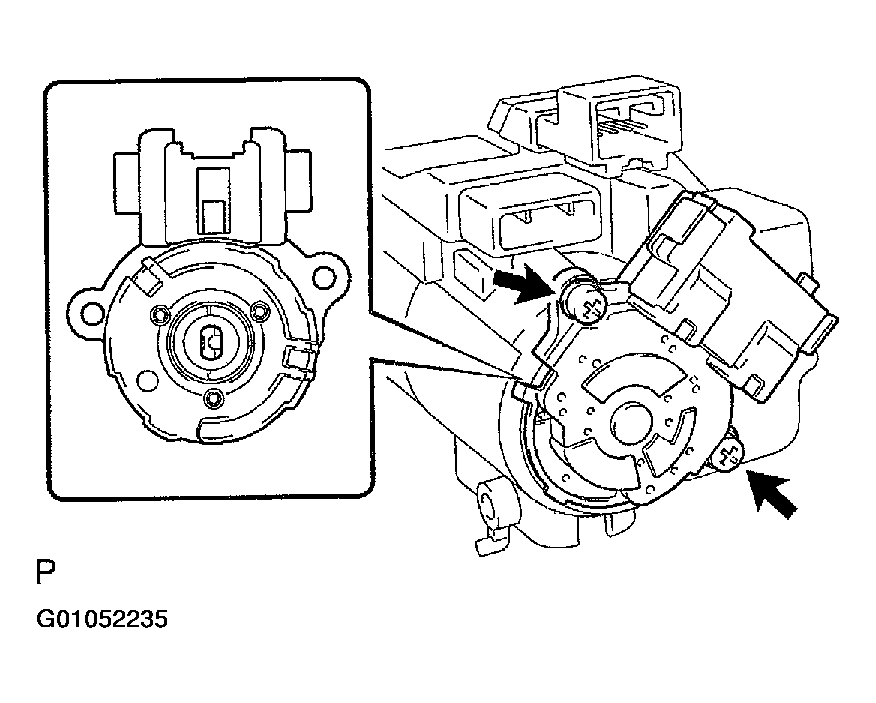 P

G01052235