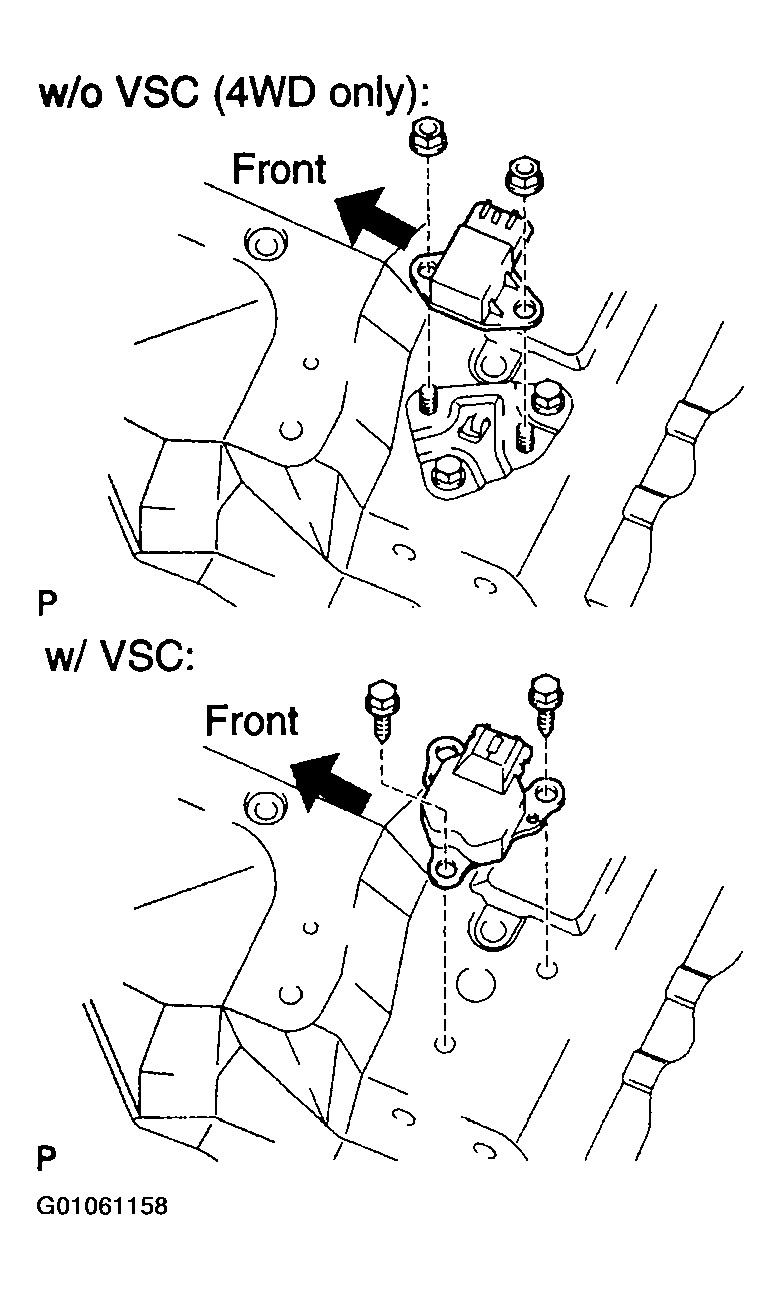 w/o VSC (4WD only):

Front

P

w/ VSC:

Front

P

G01061158