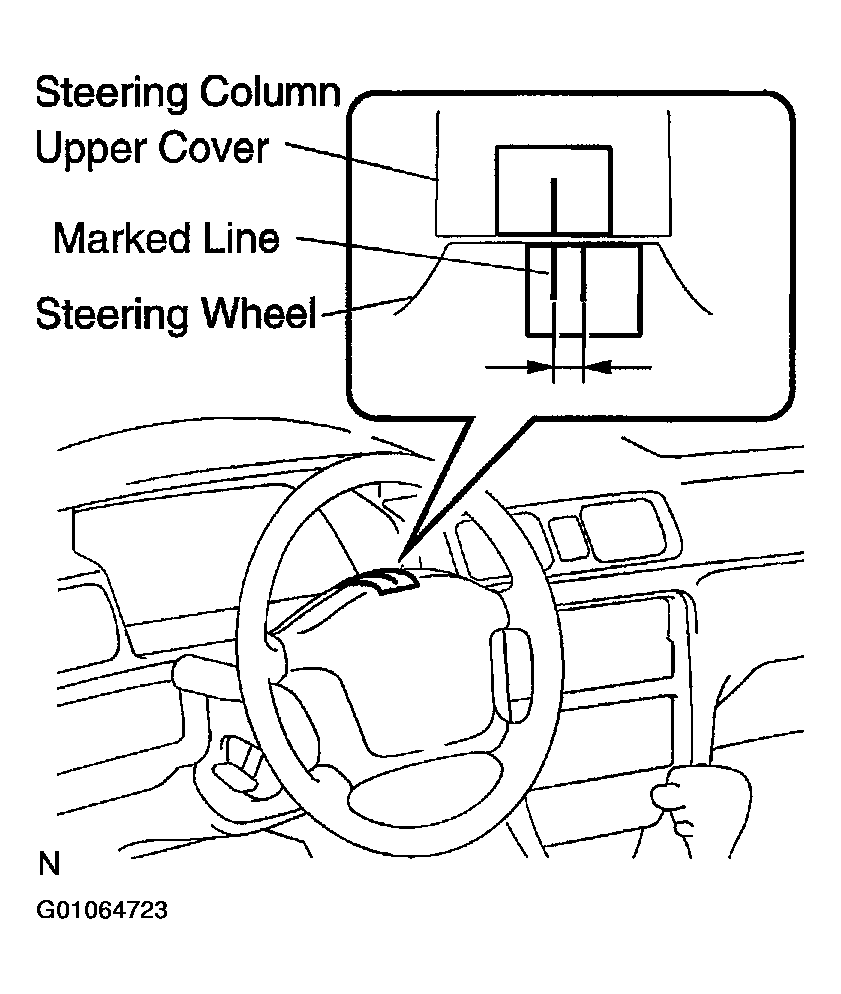 Steering Column Upper Cover

Marked Line

Steering Wheel

N

G01064723