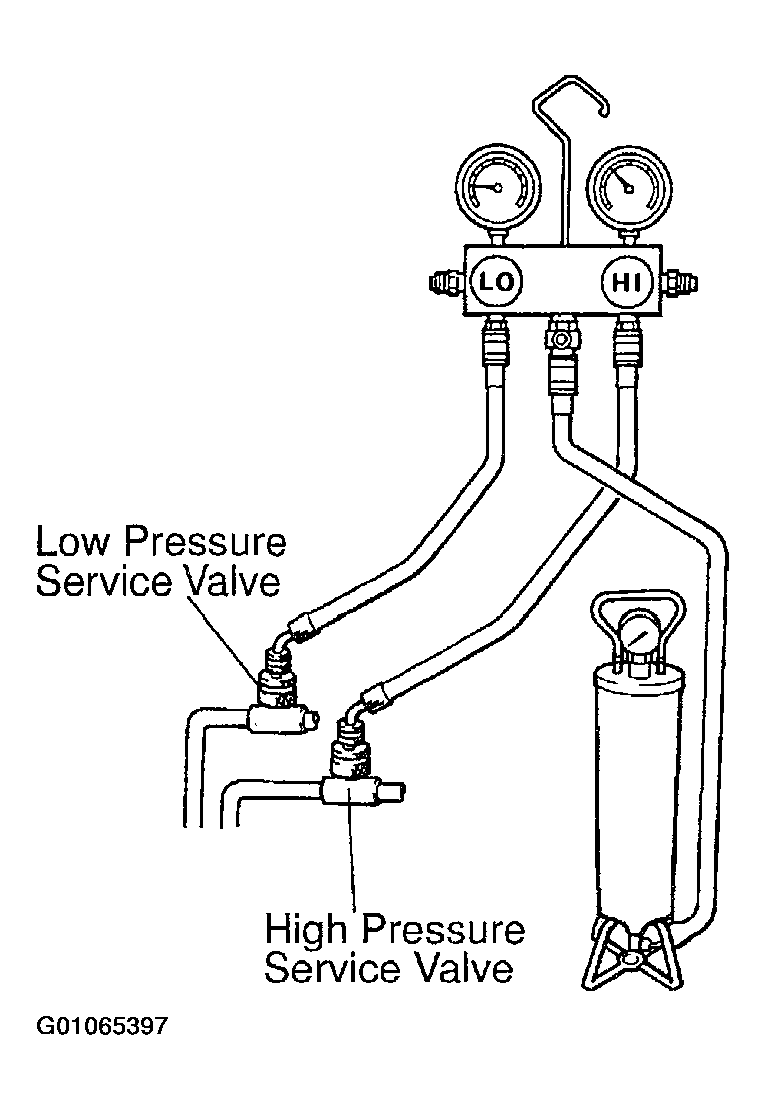 LO

HI

Low Pressure
Service Valve

High Pressure
Service Valve

G01065397