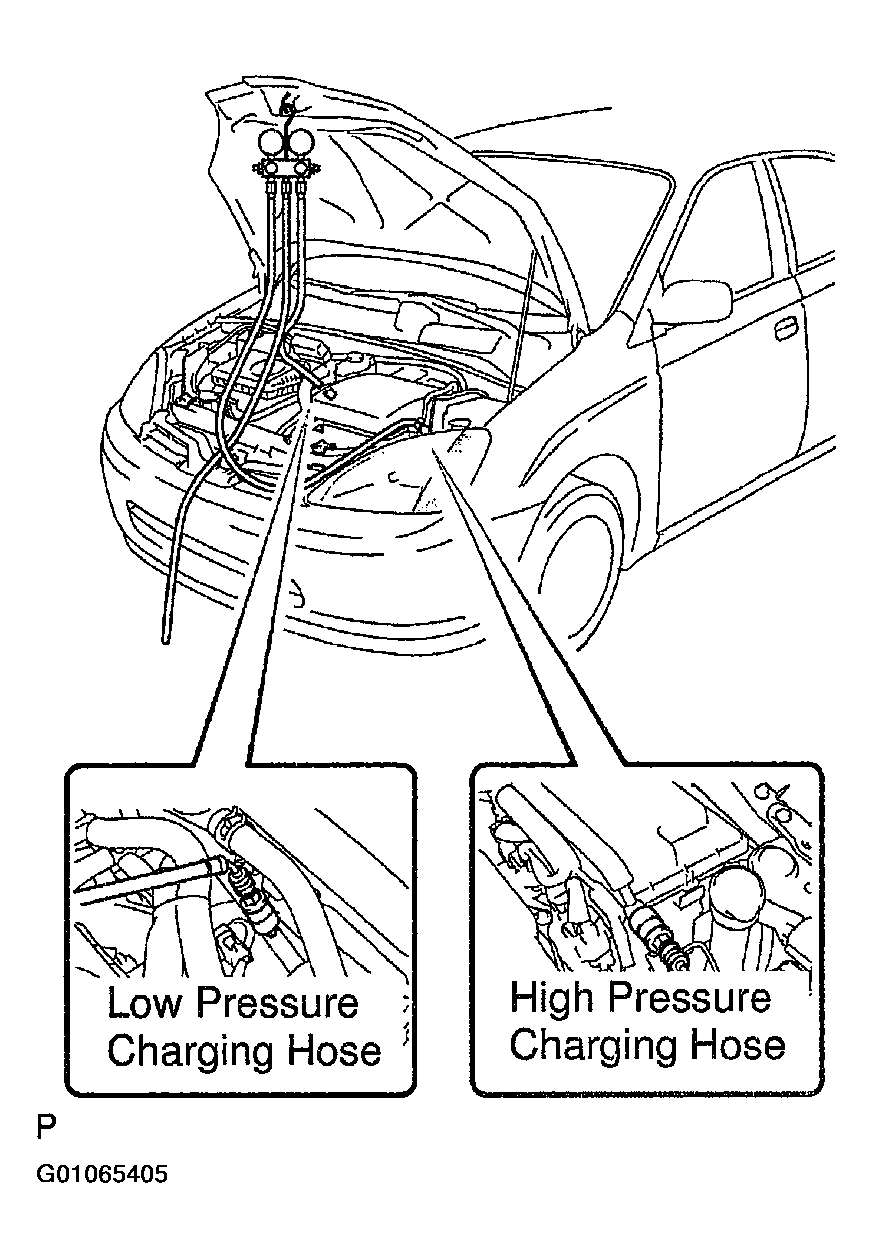 Low Pressure Charging Hose

High Pressure Charging Hose

P

G01065405