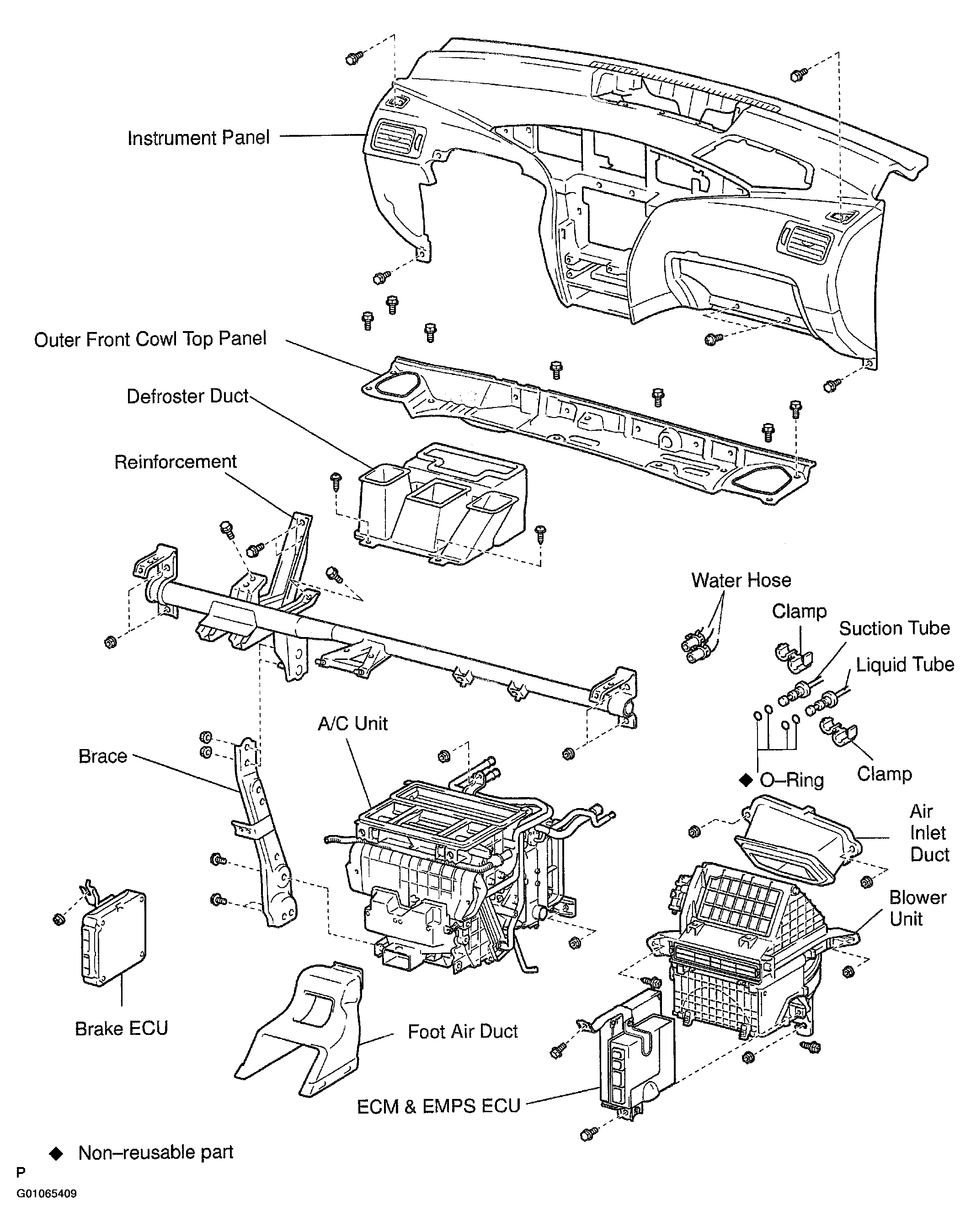 Instrument Panel

Outer Front Cowl Top Panel

Defroster Duct

Reinforcement

Water Hose

Clamp

Suction Tube

Liquid Tube

A/C Unit

Brace

◆ O–Ring

Clamp

Air Inlet Duct

Blower Unit

Brake ECU

Foot Air Duct

ECM & EMPS ECU

◆ Non–reusable part

P

G01065409