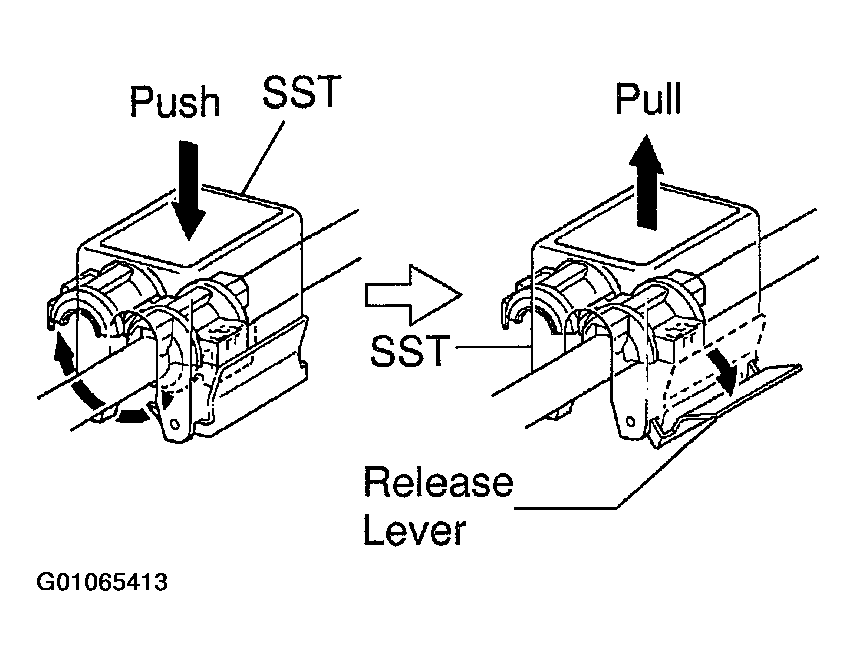 Push
SST
Pull
SST
Release Lever
G01065413