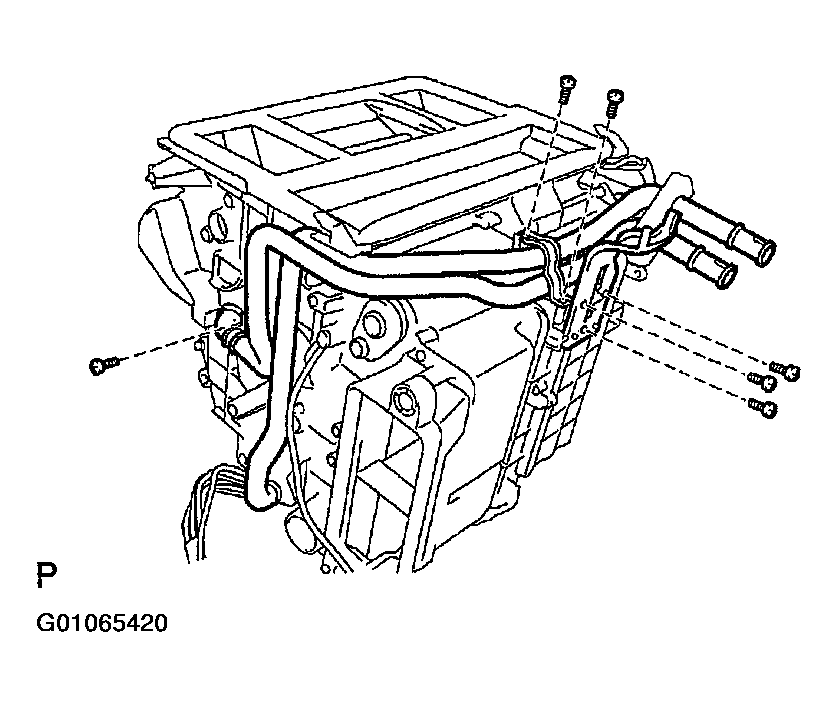 P

G01065420