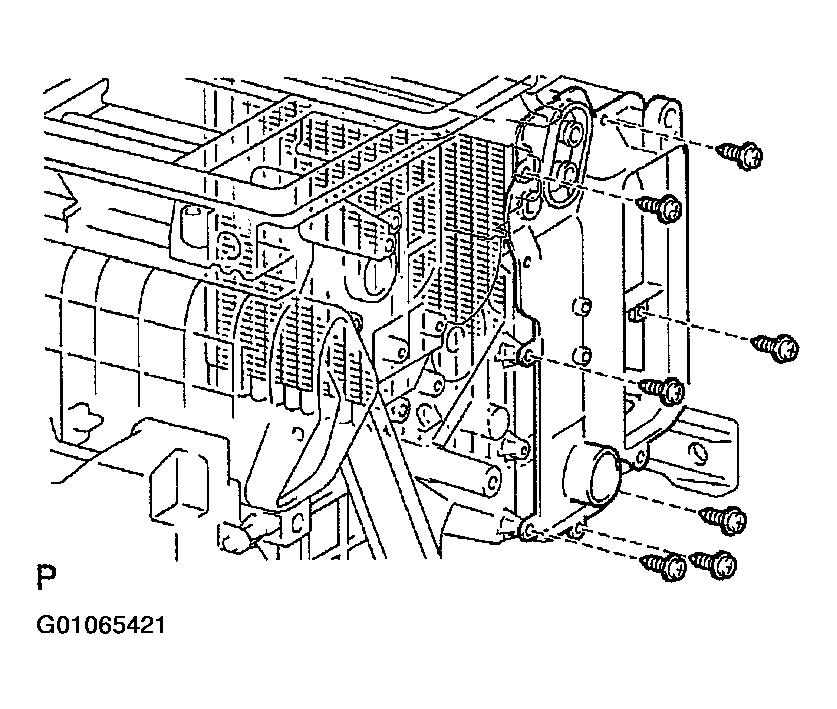 P

G01065421