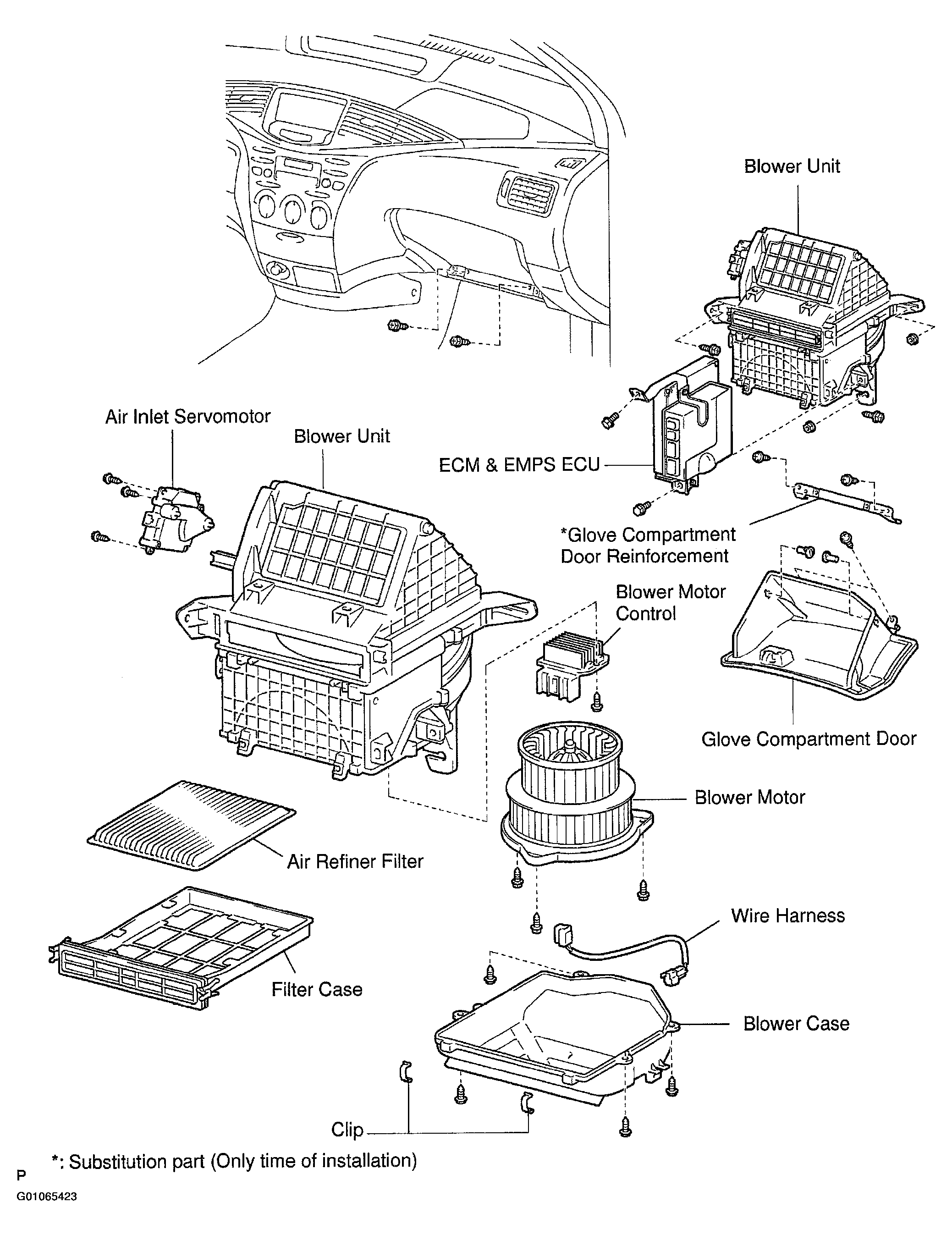 Blower Unit

Air Inlet Servomotor

Blower Unit

ECM & EMPS ECU

*Glove Compartment Door Reinforcement

Blower Motor Control

Glove Compartment Door

Blower Motor

Air Refiner Filter

Wire Harness

Filter Case

Blower Case

Clip

*: Substitution part (Only time of installation)

P

G01065423