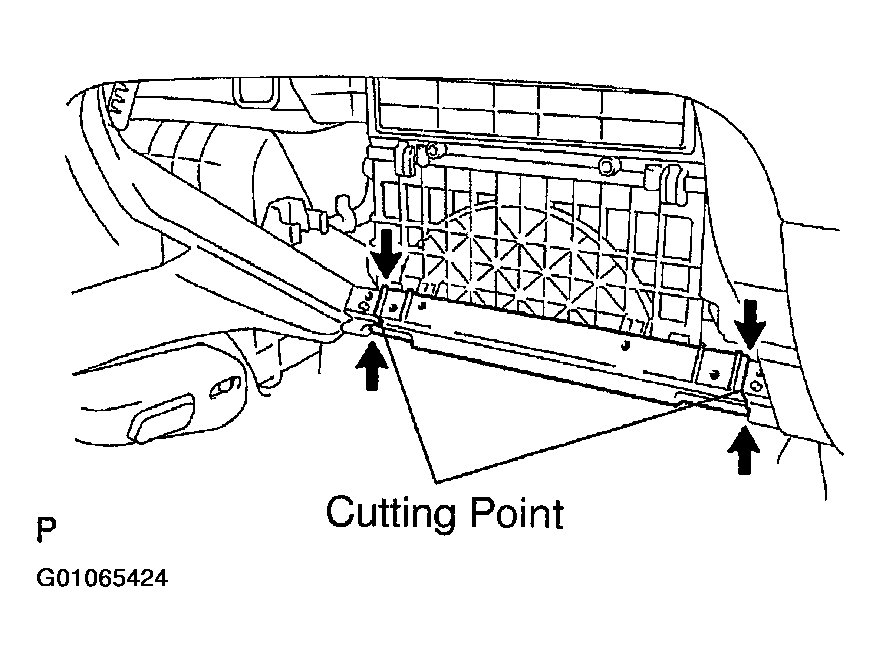 Cutting Point

P

G01065424