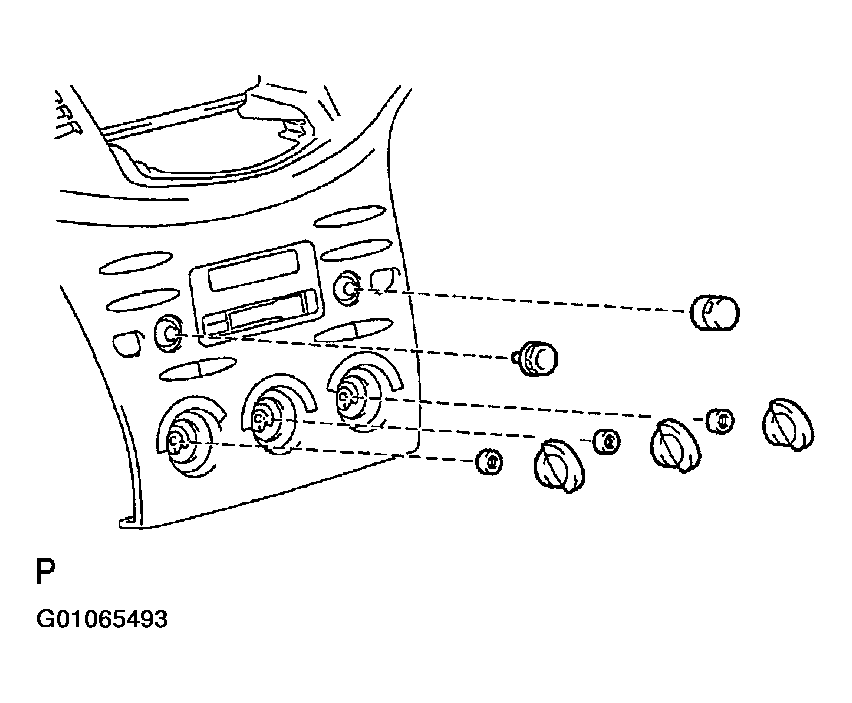 P

G01065493