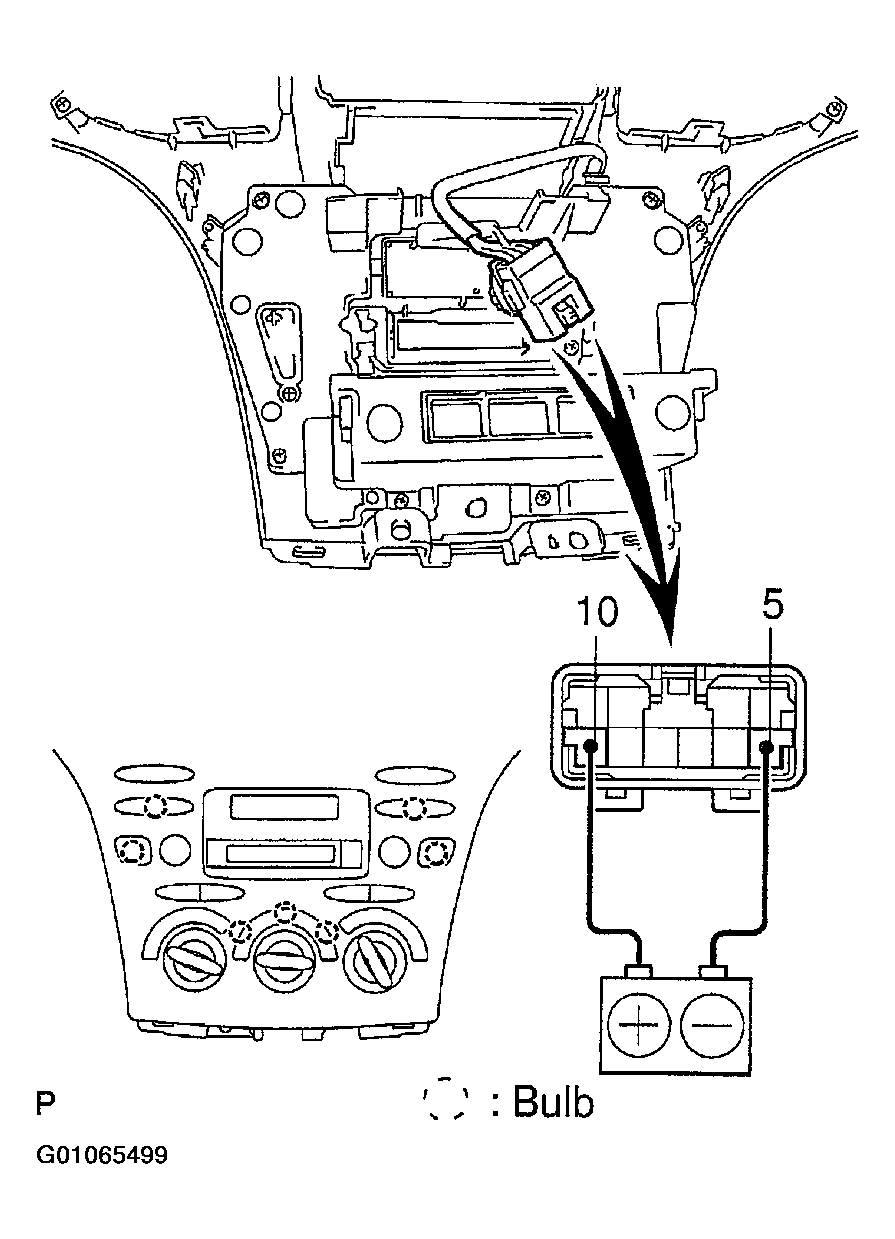 10
5
P
: Bulb
G01065499