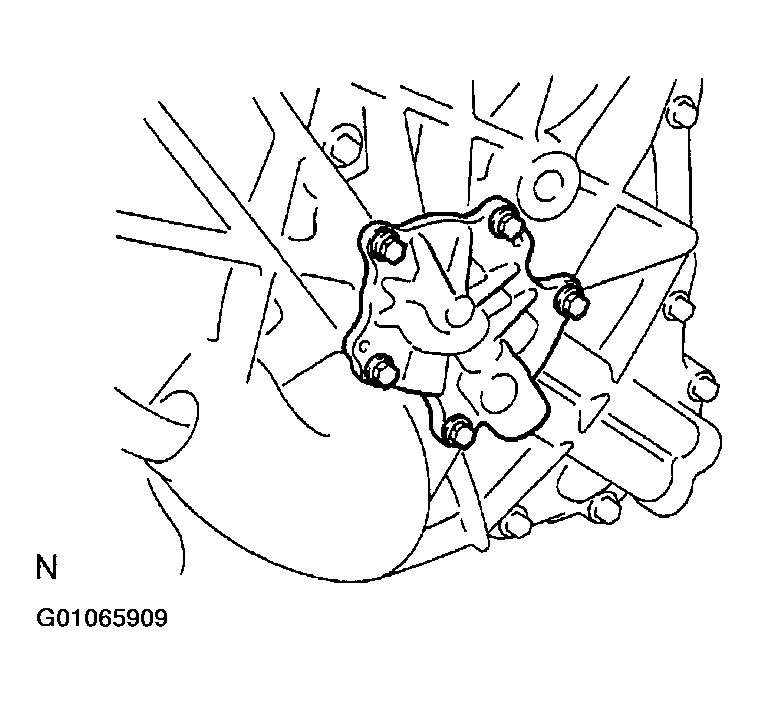 N

G01065909