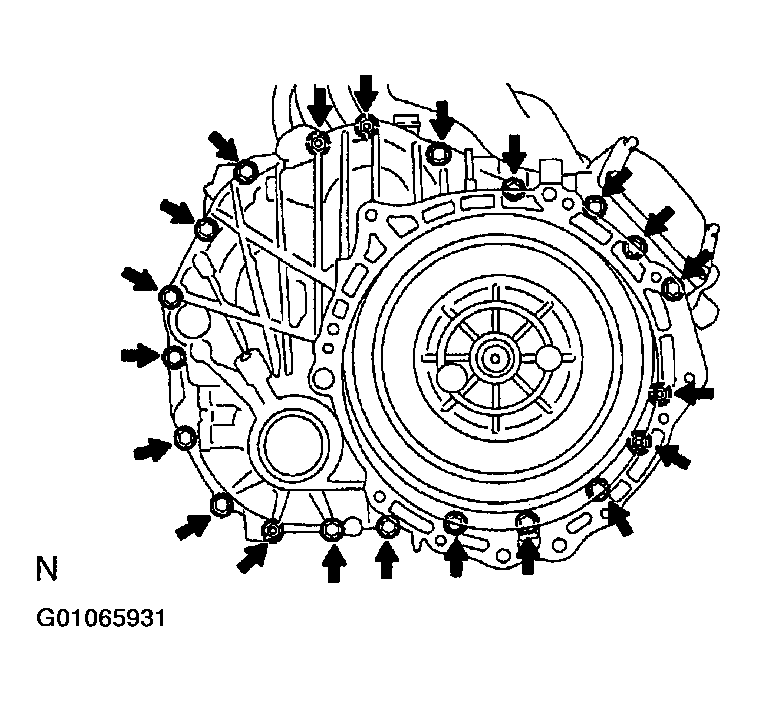 N

G01065931