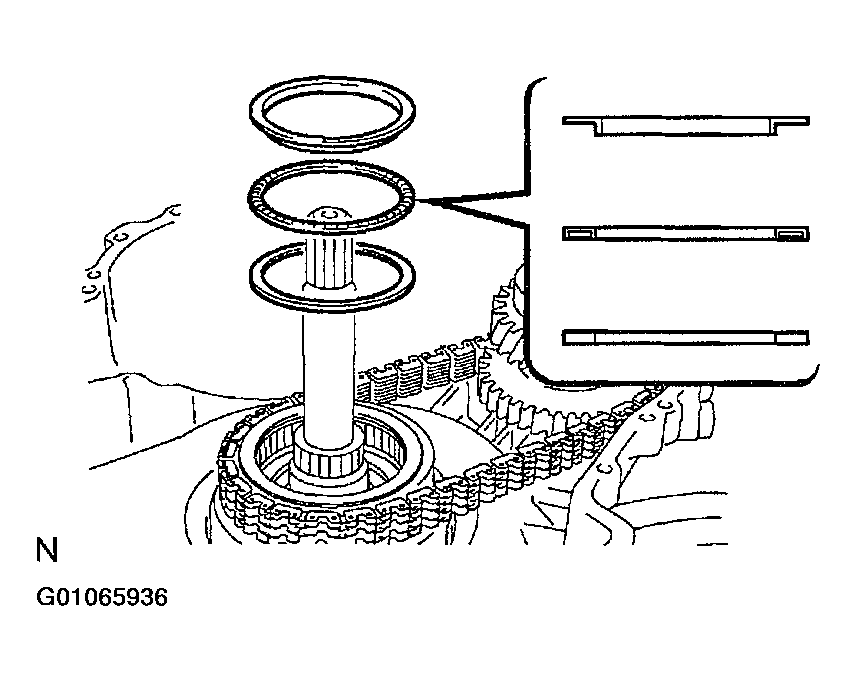 N

G01065936