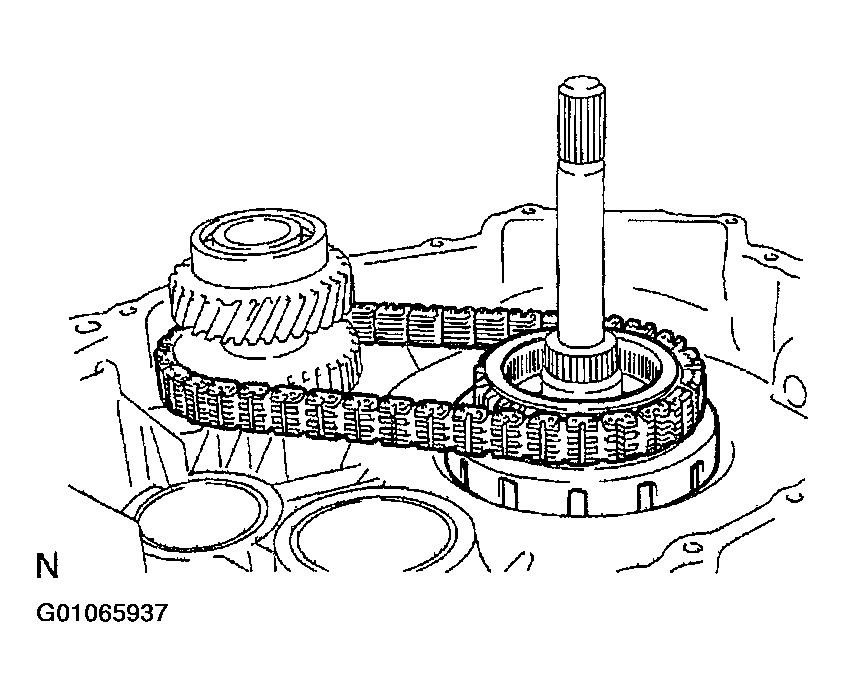 N

G01065937