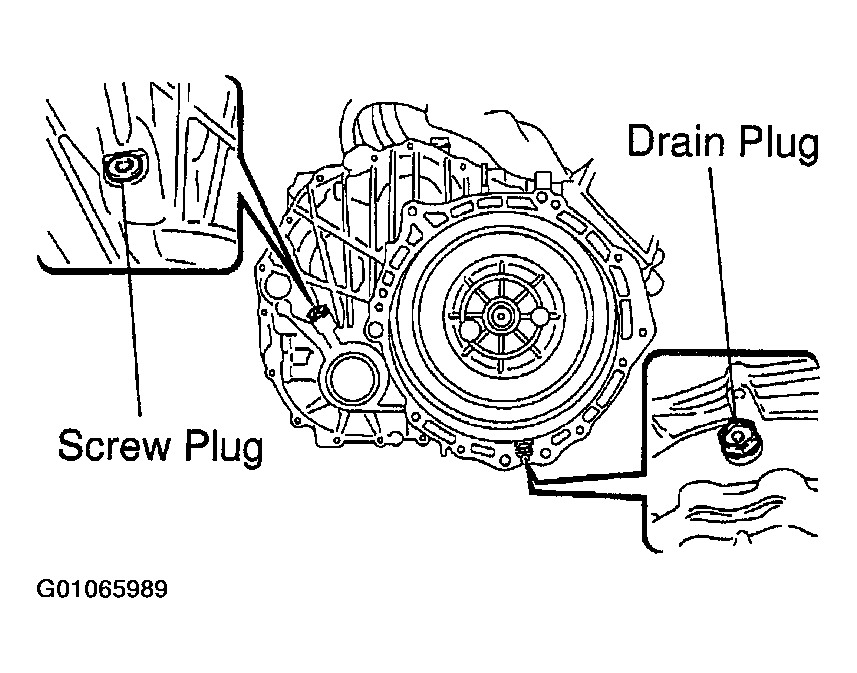 Drain Plug

Screw Plug

G01065989