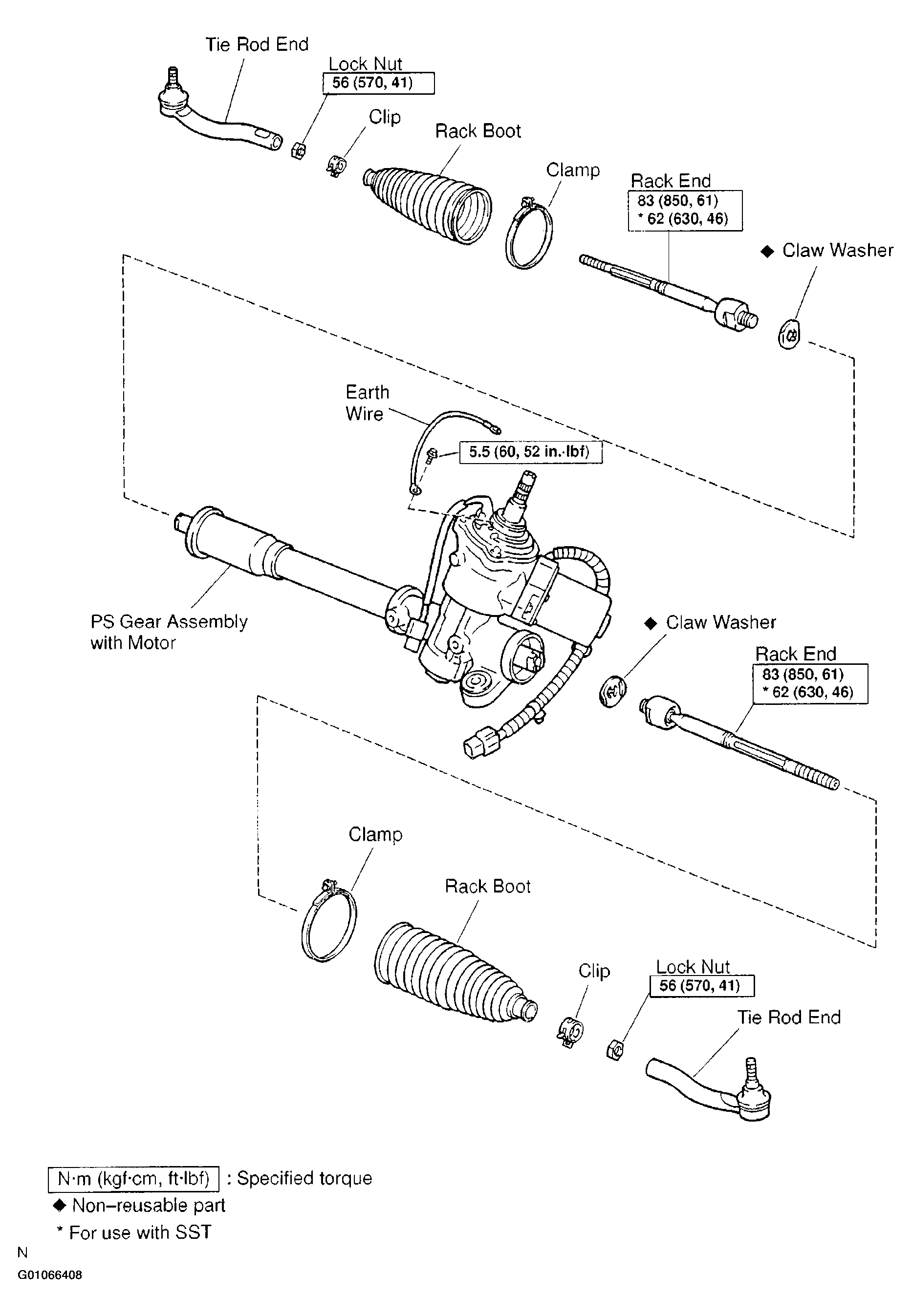 Tie Rod End

Lock Nut
56 (570, 41)

Clip

Rack Boot

Clamp

Rack End
83 (850, 61)
* 62 (630, 46)

◆ Claw Washer

Earth Wire

5.5 (60, 52 in.·lbf)

PS Gear Assembly with Motor

◆ Claw Washer

Rack End
83 (850, 61)
* 62 (630, 46)

Clamp

Rack Boot

Clip

Lock Nut
56 (570, 41)

Tie Rod End

N·m (kgf·cm, ft·lbf) : Specified torque
◆ Non–reusable part
* For use with SST

N
G01066408