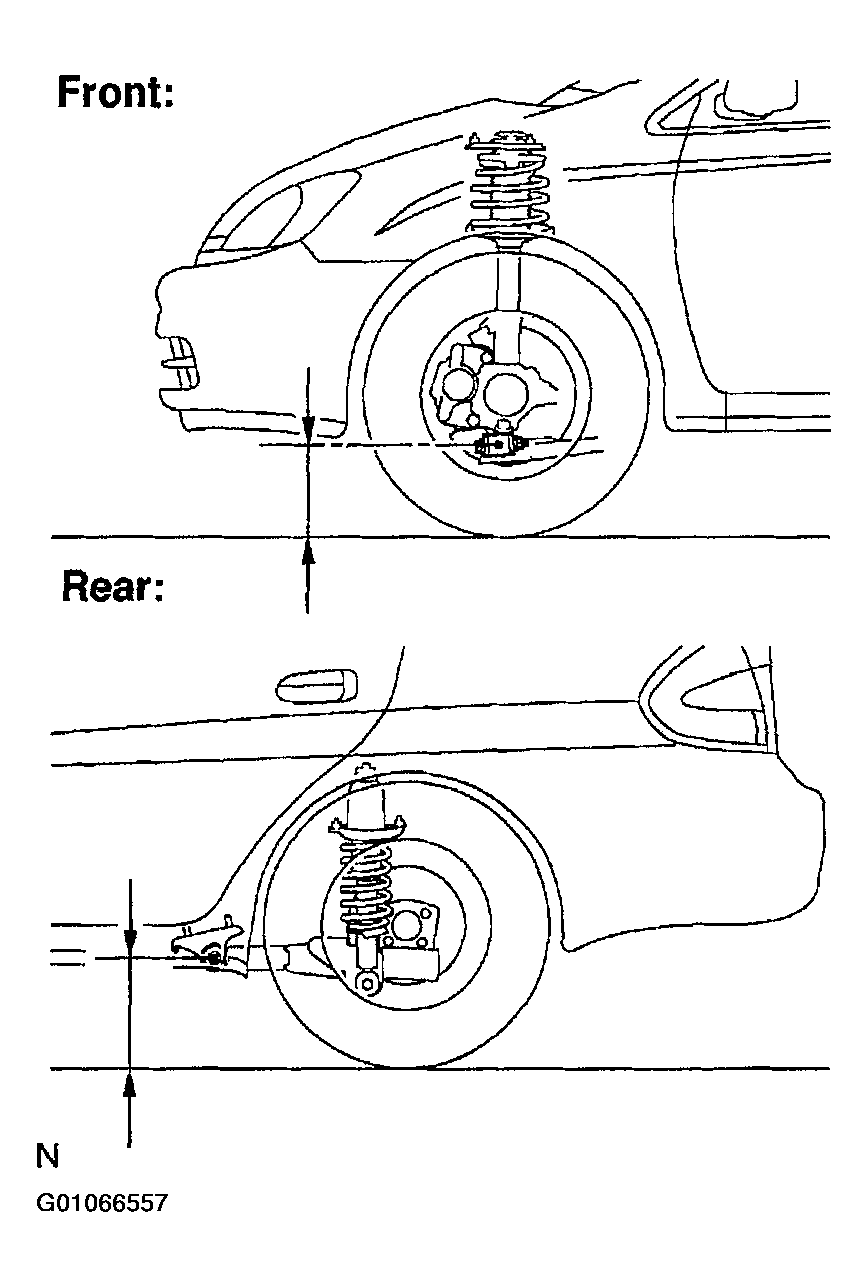 Front:

Rear:

N

G01066557