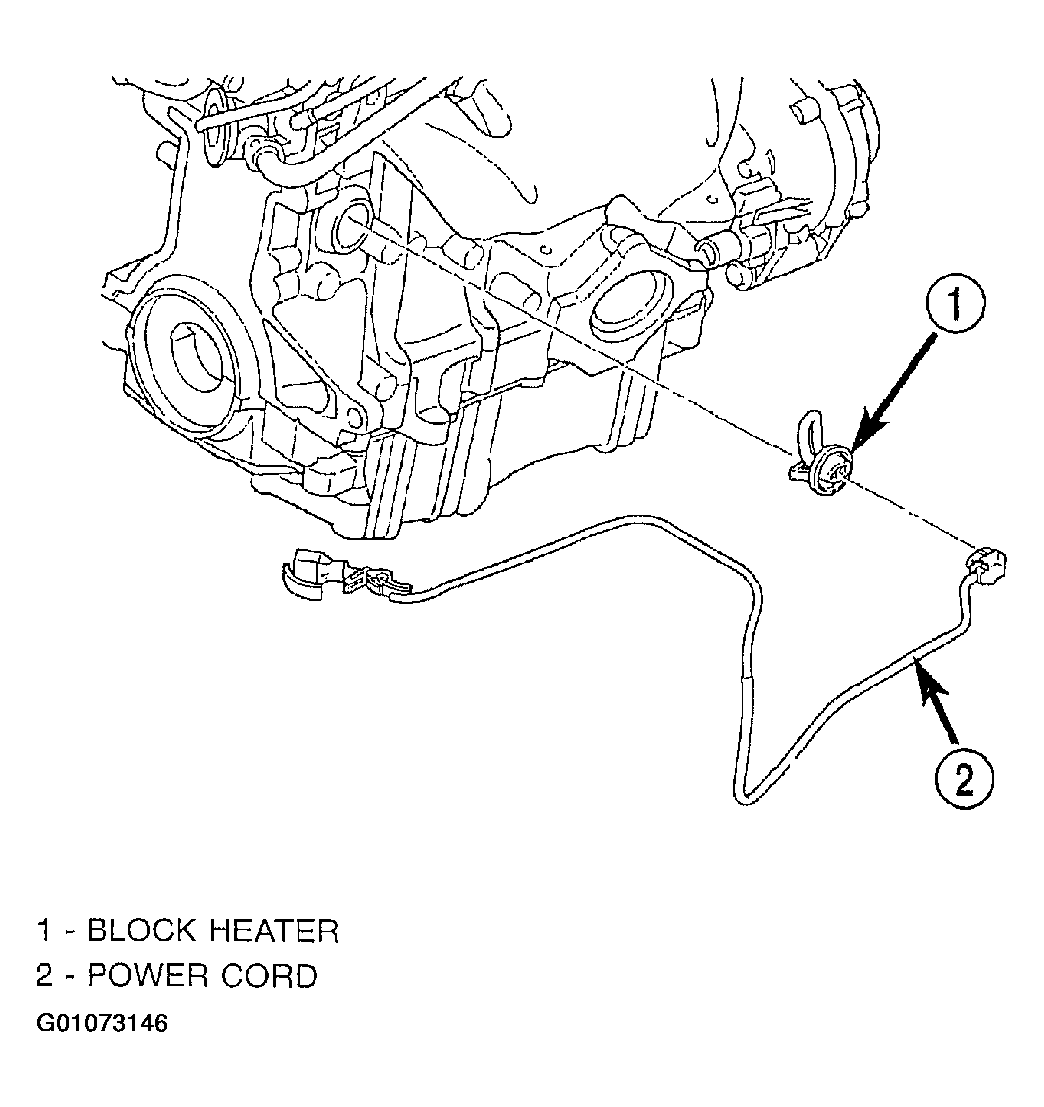 1

2

1 - BLOCK HEATER
2 - POWER CORD
G01073146