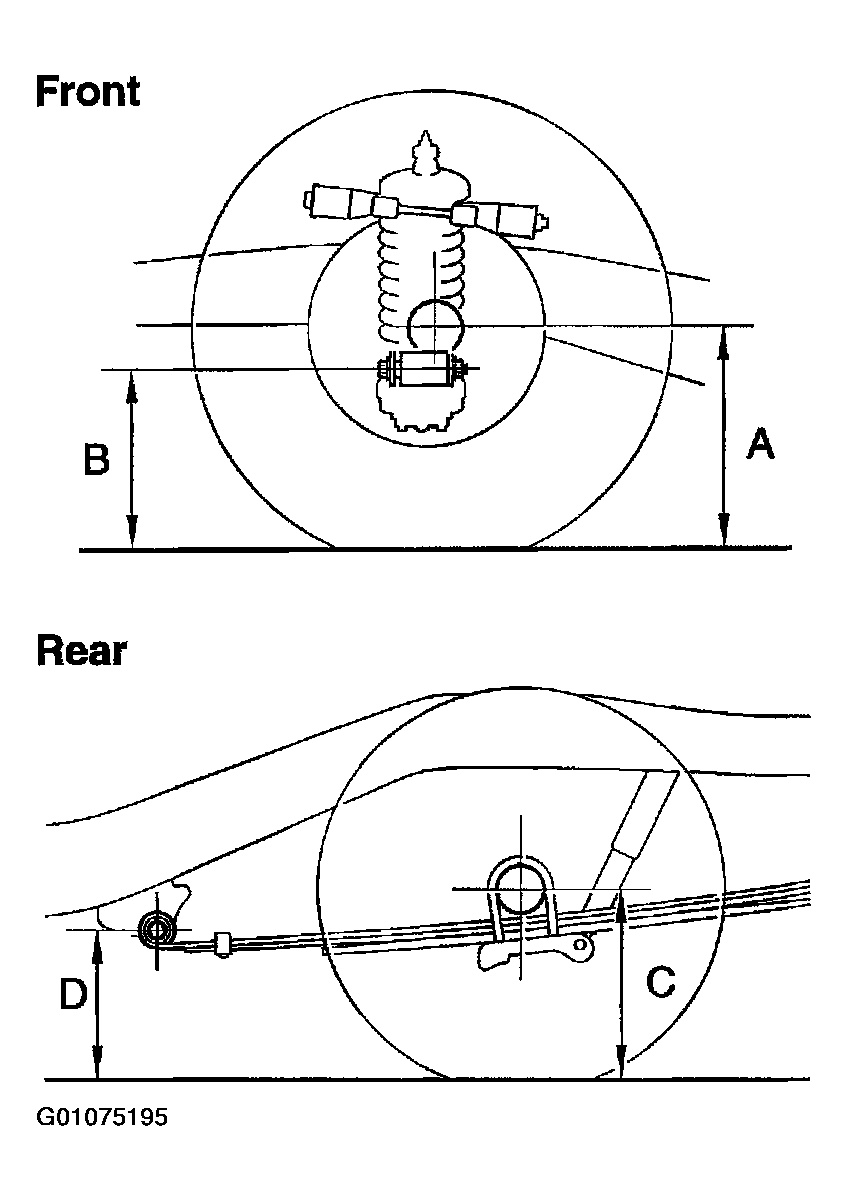 Front

B

A

Rear

D

C

G01075195