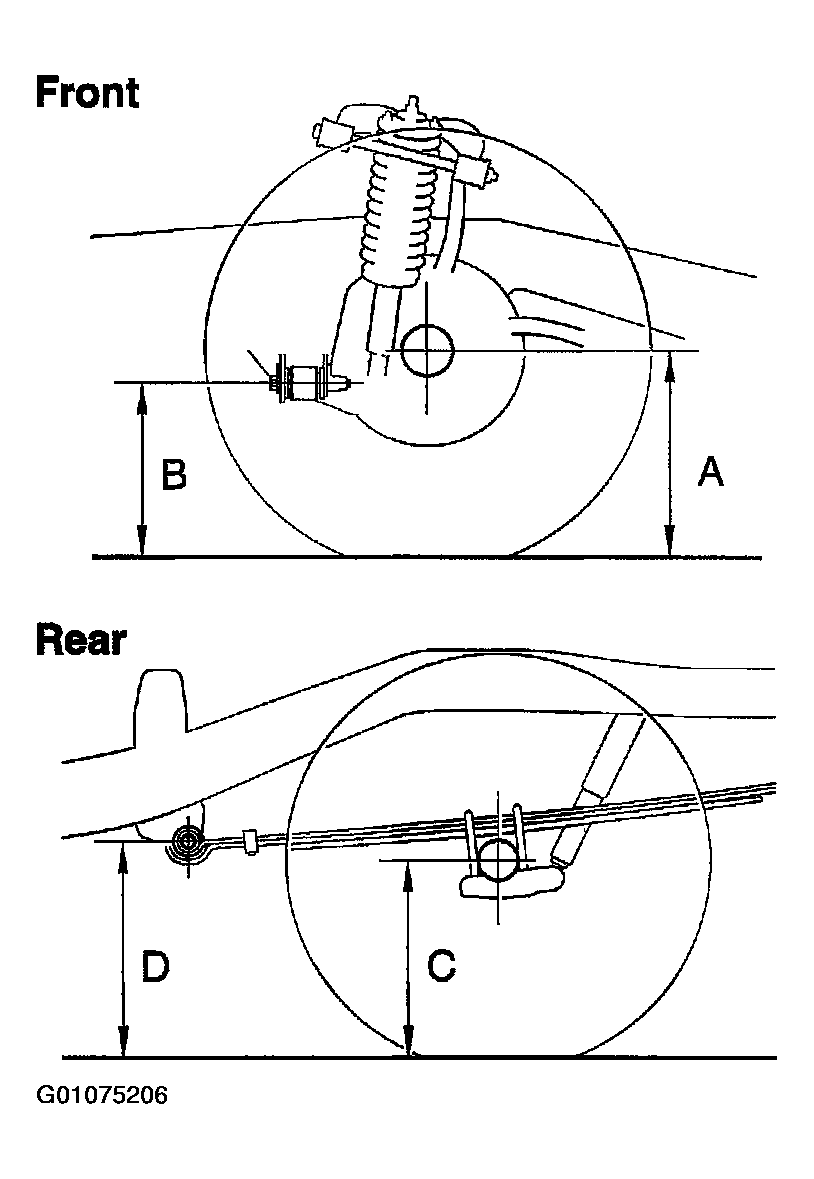 Front

B

A

Rear

D

C

G01075206