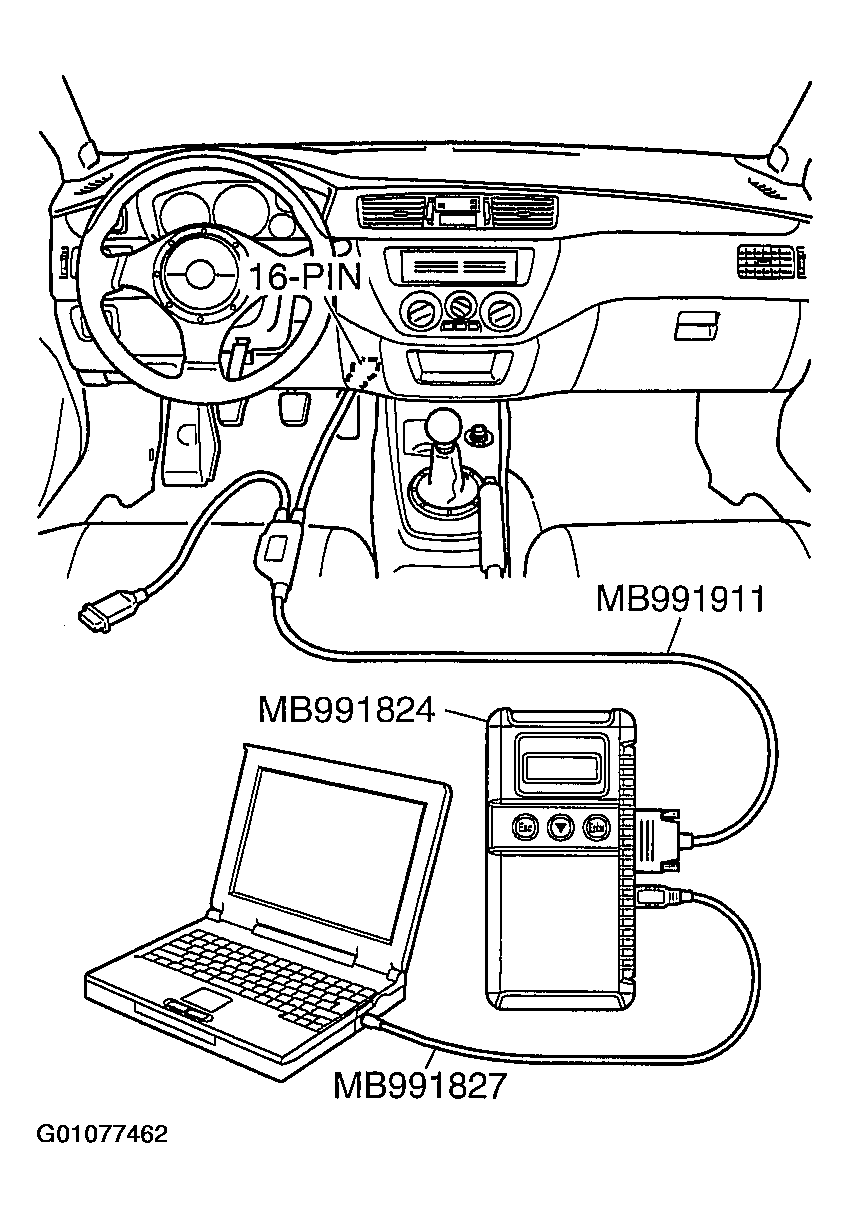 16-PIN

MB991911

MB991824

Esc

Enter

MB991827

G01077462