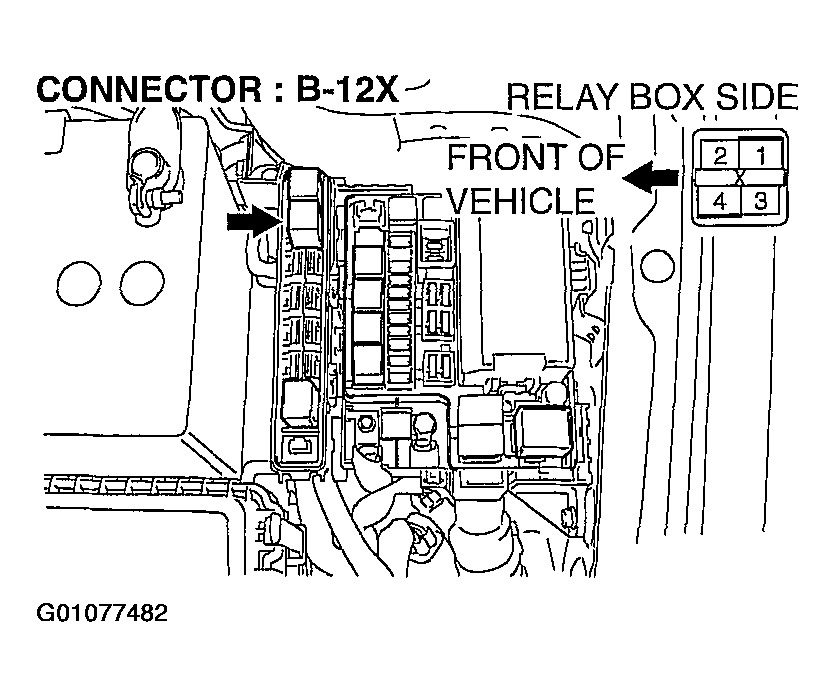 CONNECTOR : B-12X

RELAY BOX SIDE

FRONT OF VEHICLE

2 1
X
4 3

G01077482