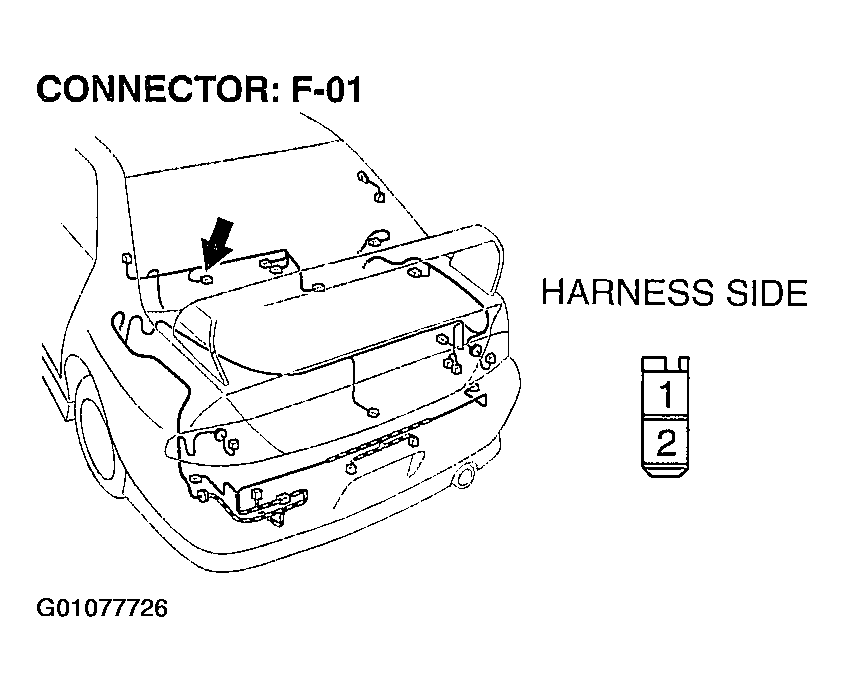 CONNECTOR: F-01

HARNESS SIDE

1

2

G01077726