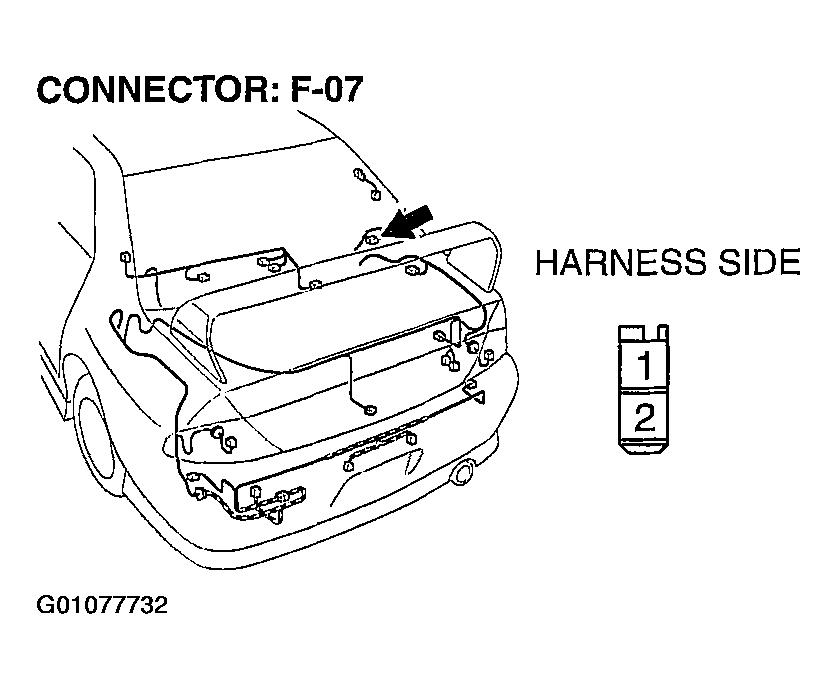 CONNECTOR: F-07

HARNESS SIDE

1
2

G01077732