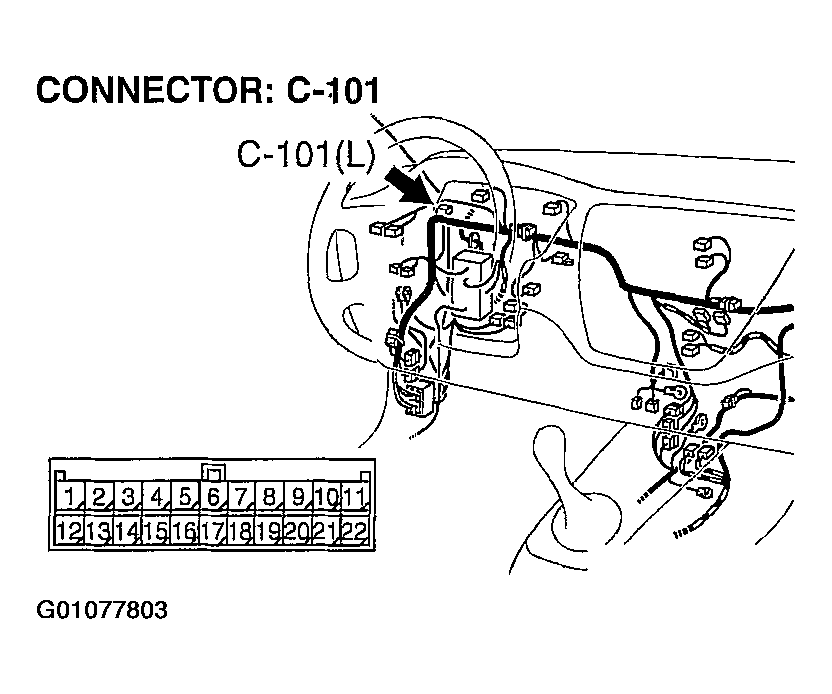 CONNECTOR: C-101

C-101(L)

| 1 | 2 | 3 | 4 | 5 | 6 | 7 | 8 | 9 | 10 | 11 |
|---|---|---|---|---|---|---|---|---|---|---|
| 12 | 13 | 14 | 15 | 16 | 17 | 18 | 19 | 20 | 21 | 22 |

G01077803