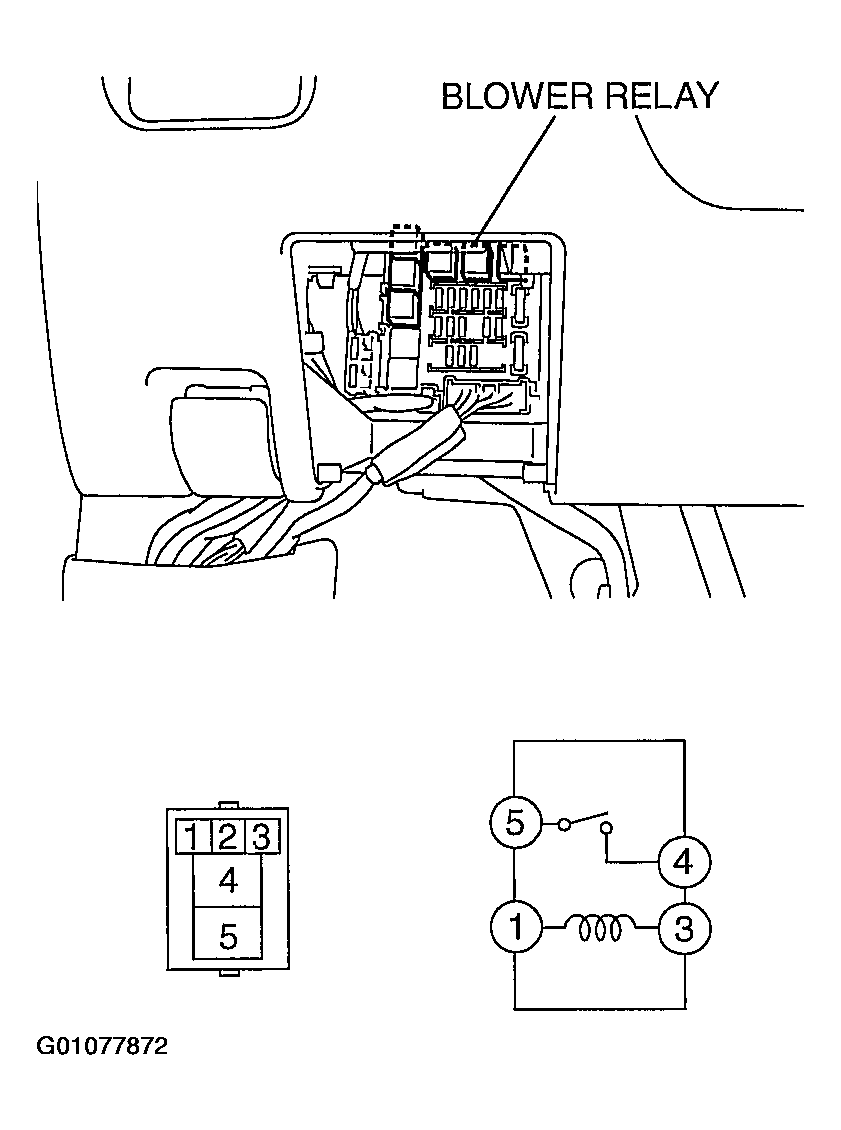 BLOWER RELAY

1 2 3
4
5

5
4
1
3

G01077872