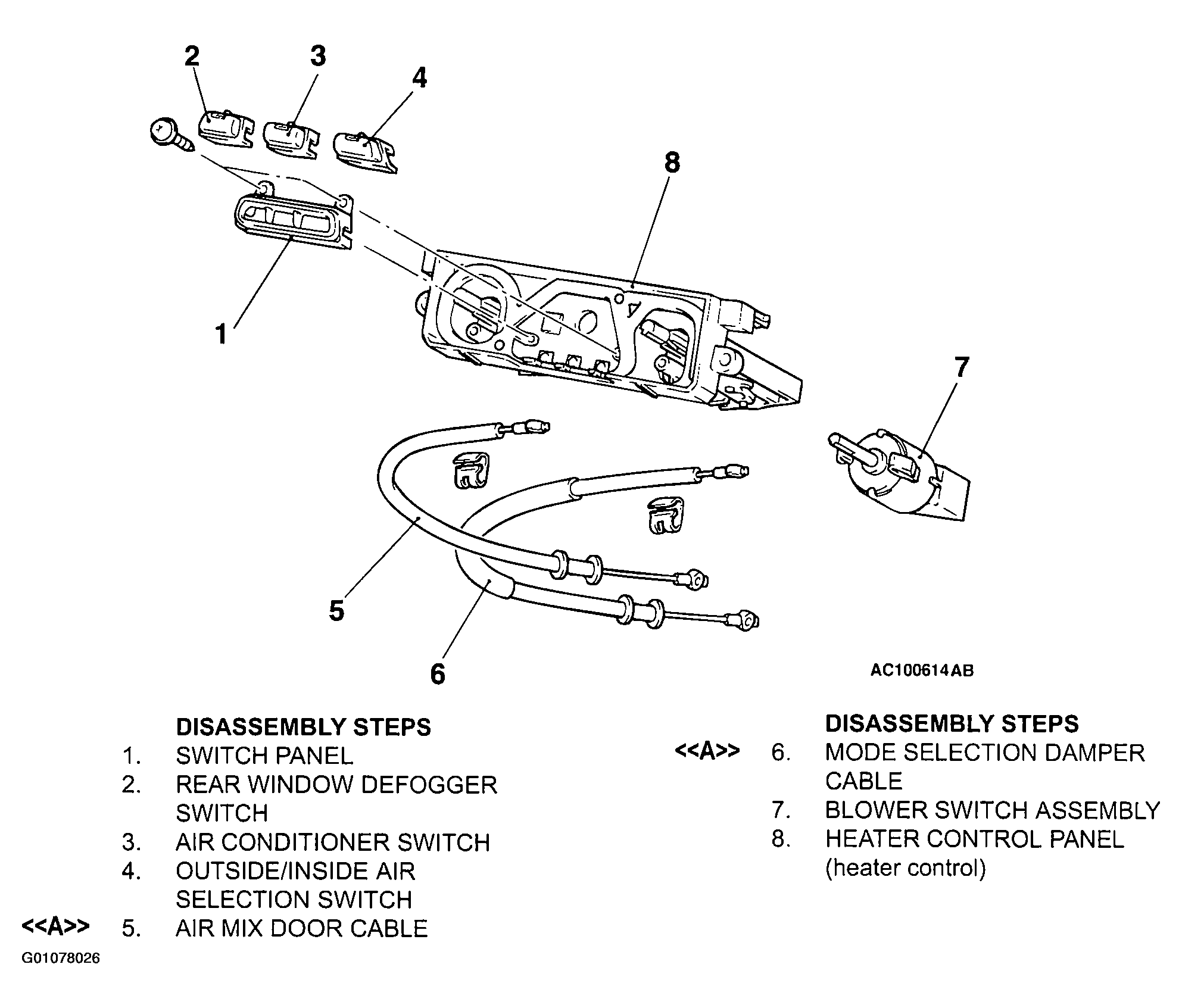 2
3
4
8
1
7
5
6
AC100614AB

DISASSEMBLY STEPS
1. SWITCH PANEL
2. REAR WINDOW DEFOGGER SWITCH
3. AIR CONDITIONER SWITCH
4. OUTSIDE/INSIDE AIR SELECTION SWITCH
<<A>> 5. AIR MIX DOOR CABLE

DISASSEMBLY STEPS
<<A>> 6. MODE SELECTION DAMPER CABLE
7. BLOWER SWITCH ASSEMBLY
8. HEATER CONTROL PANEL (heater control)

G01078026